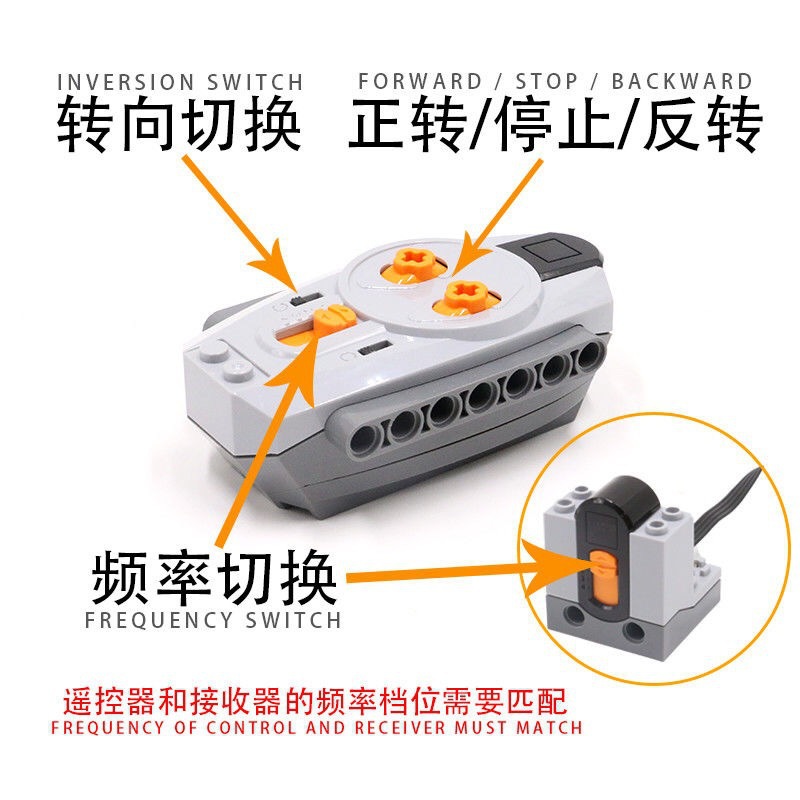 INVERSION SWITCH
转向切换

FORWARD / STOP / BACKWARD
正转/停止/反转

频率切换
FREQUENCY SWITCH

遥控器和接收器的频率档位需要匹配
FREQUENCY OF CONTROL AND RECEIVER MUST MATCH