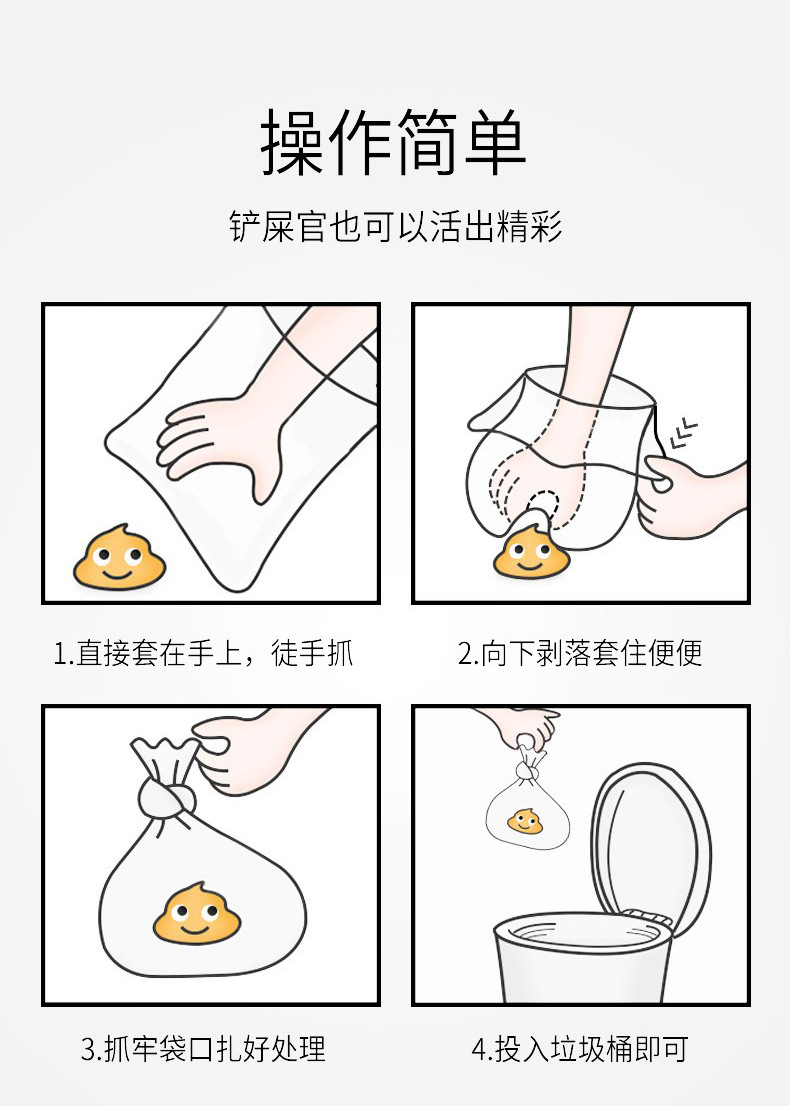 操作简单

铲屎官也可以活出精彩

1.直接套在手上，徒手抓

2.向下剥落套住便便

3.抓牢袋口扎好处理

4.投入垃圾桶即可