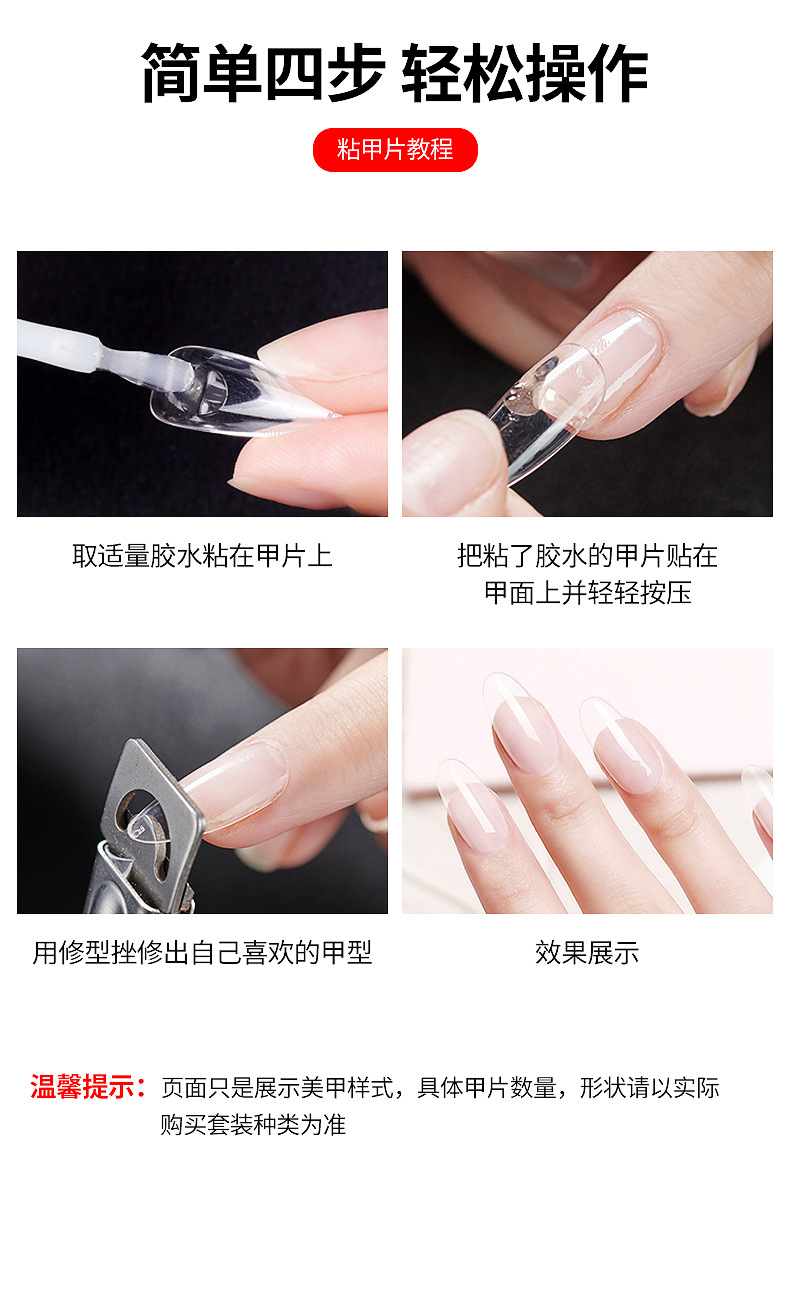 简单四步 轻松操作

粘甲片教程

取适量胶水粘在甲片上

把粘了胶水的甲片贴在甲面上并轻轻按压

用修型挫修出自己喜欢的甲型

效果展示

温馨提示：页面只是展示美甲样式，具体甲片数量，形状请以实际购买套装种类为准