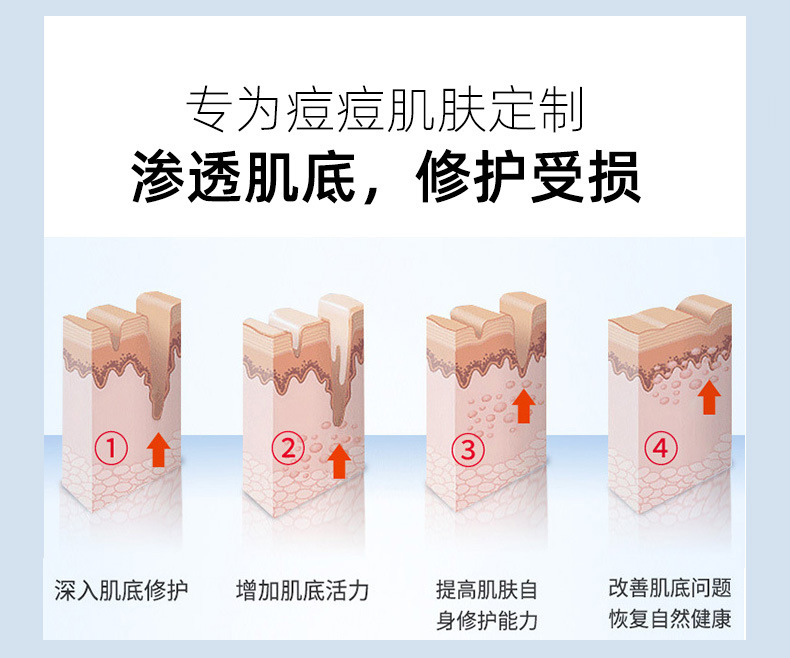 专为痘痘肌肤定制
渗透肌底，修护受损

①
②
③
④

深入肌底修护

增加肌底活力

提高肌肤自身修护能力

改善肌底问题恢复自然健康