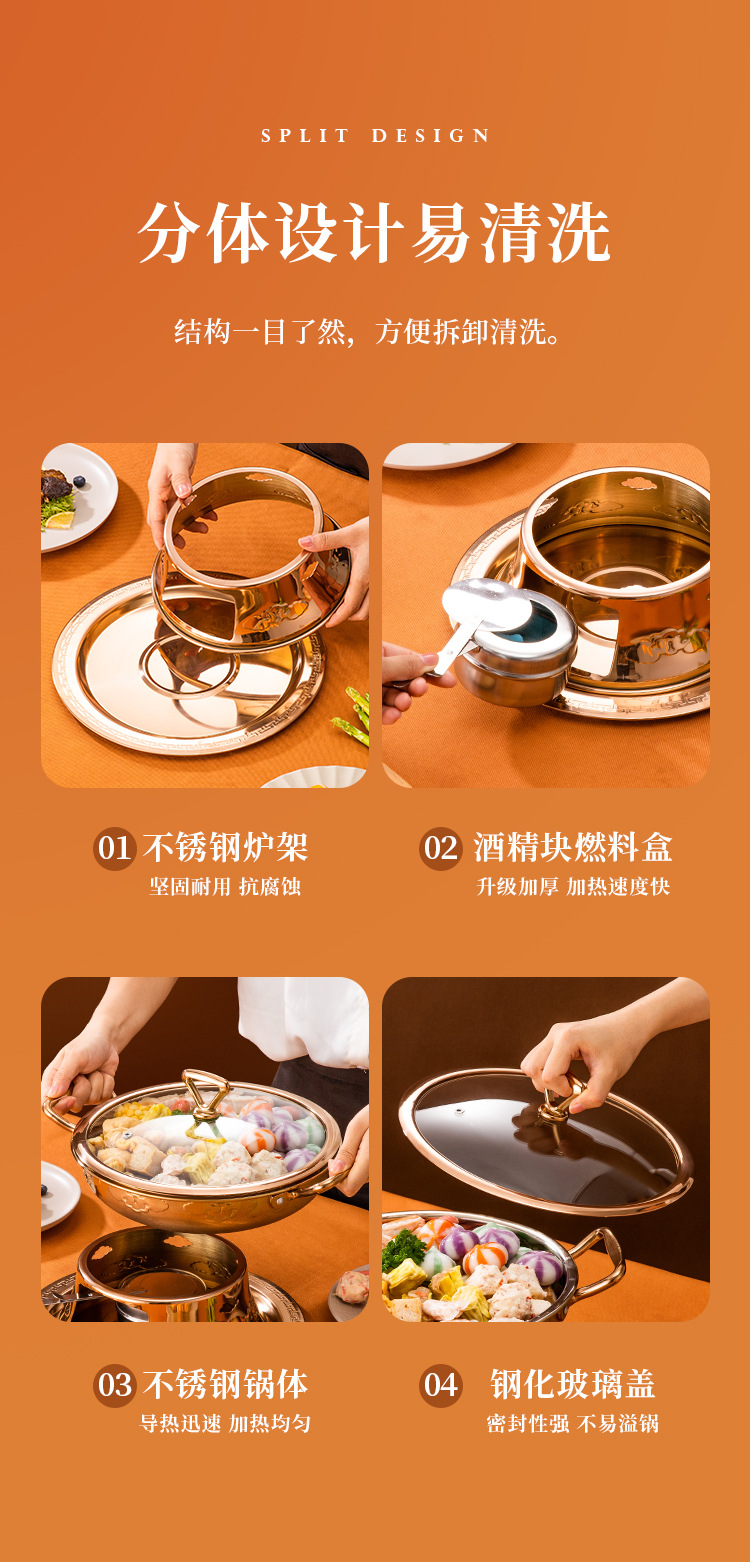 SPLIT DESIGN

分体设计易清洗

结构一目了然，方便拆卸清洗。

01 不锈钢炉架
坚固耐用 抗腐蚀

02 酒精块燃料盒
升级加厚 加热速度快

03 不锈钢锅体
导热迅速 加热均匀

04 钢化玻璃盖
密封性强 不易溢锅