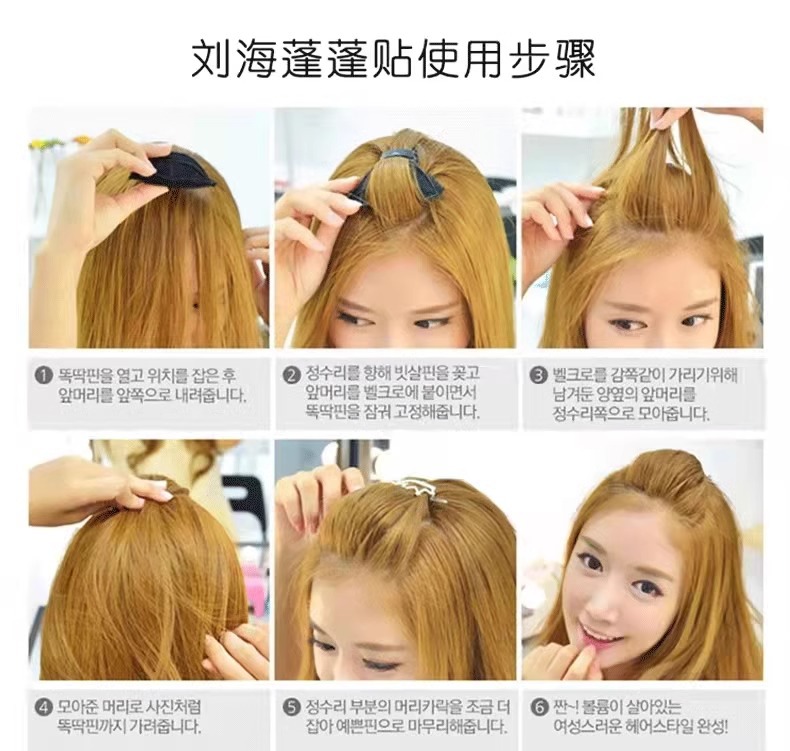 刘海蓬蓬贴使用步骤

❶ 똑딱핀을 열고 위치를 잡은 후 앞머리를 앞쪽으로 내려줍니다.

❷ 정수리를 향해 빗살핀을 꽂고 앞머리를 벨크로에 붙이면서 똑딱핀을 잠궈 고정해줍니다.

❸ 벨크로를 감쪽같이 가리기위해 남겨둔 양옆의 앞머리를 정수리쪽으로 모아줍니다.

❹ 모아준 머리로 사진처럼 똑딱핀까지 가려줍니다.

❺ 정수리 부분의 머리카락을 조금 더 잡아 예쁜핀으로 마무리해줍니다.

❻ 짠~! 볼륨이 살아있는 여성스러운 헤어스타일 완성!