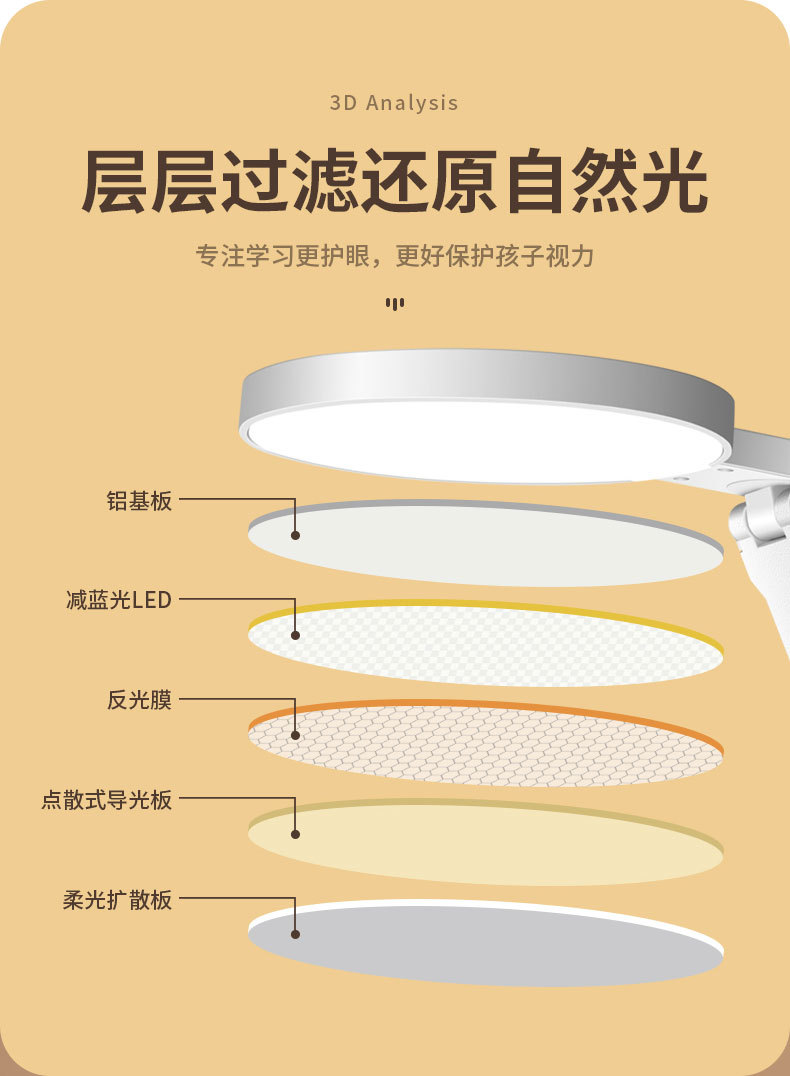 3D Analysis

层层过滤还原自然光

专注学习更护眼，更好保护孩子视力

铝基板

减蓝光LED

反光膜

点散式导光板

柔光扩散板