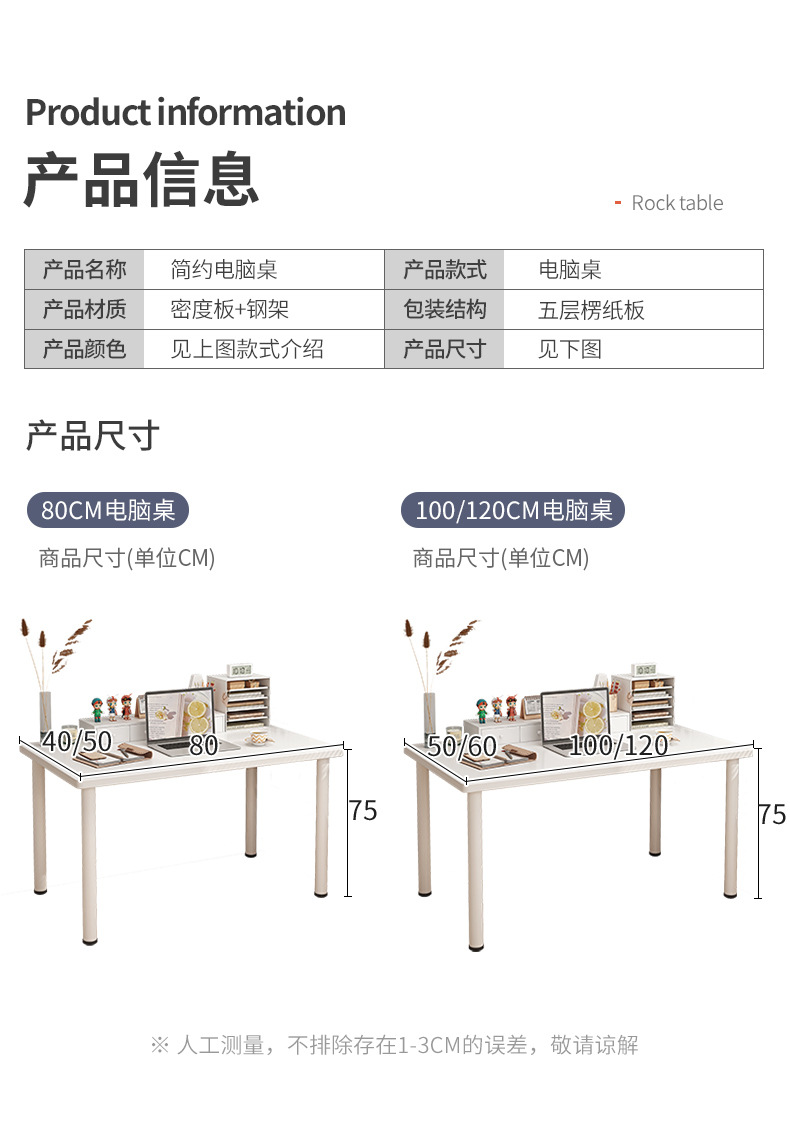 Product information

产品信息

- Rock table

| 产品名称 | 简约电脑桌 | 产品款式 | 电脑桌 |
|---|---|---|---|
| 产品材质 | 密度板+钢架 | 包装结构 | 五层楞纸板 |
| 产品颜色 | 见上图款式介绍 | 产品尺寸 | 见下图 |

产品尺寸

80CM电脑桌

商品尺寸(单位CM)

40/50

80

75

100/120CM电脑桌

商品尺寸(单位CM)

50/60

100/120

75

※ 人工测量，不排除存在1-3CM的误差，敬请谅解