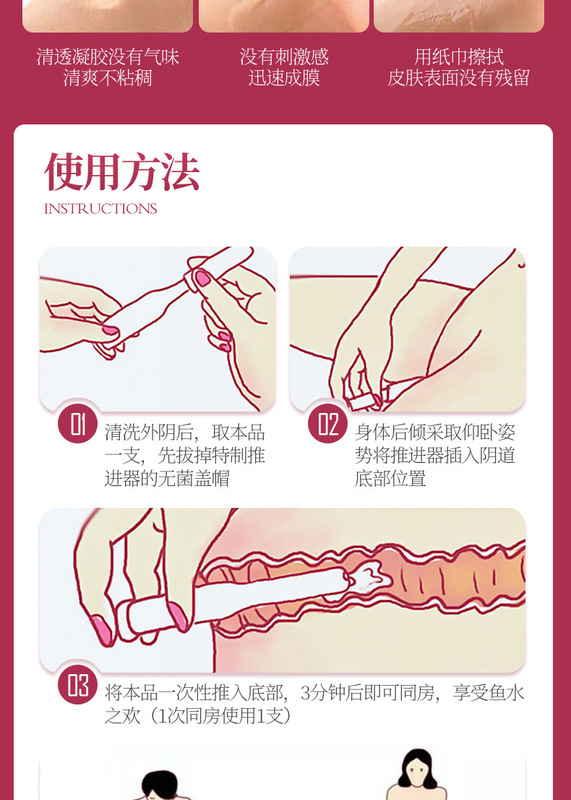 清透凝胶没有气味
清爽不粘稠

没有刺激感
迅速成膜

用纸巾擦拭
皮肤表面没有残留

使用方法
INSTRUCTIONS

01 清洗外阴后，取本品一支，先拔掉特制推进器的无菌盖帽

02 身体后倾采取仰卧姿势将推进器插入阴道底部位置

03 将本品一次性推入底部，3分钟后即可同房，享受鱼水之欢（1次同房使用1支）