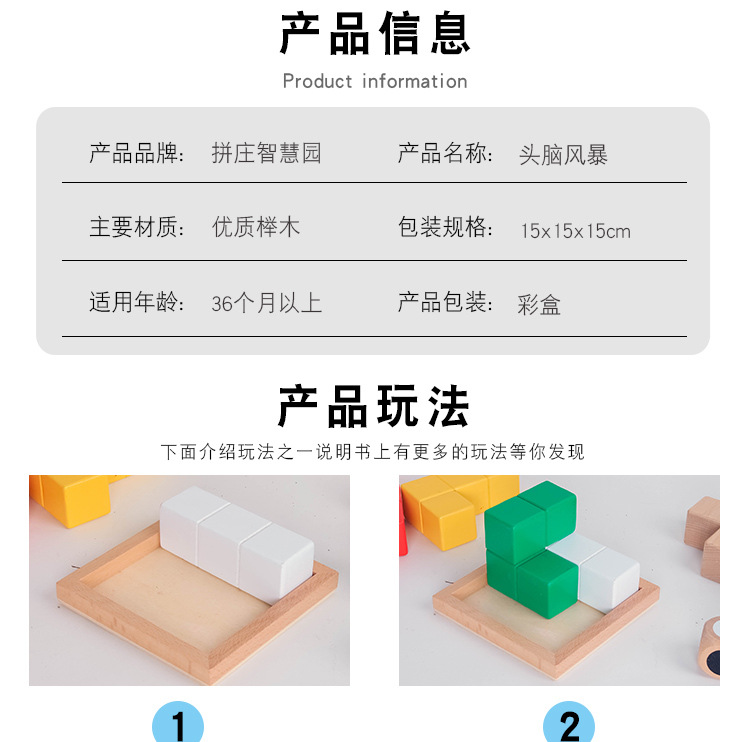 产品信息

Product information

| 产品品牌: | 拼庄智慧园 | 产品名称: | 头脑风暴 |
|---|---|---|---|
| 主要材质: | 优质榉木 | 包装规格: | 15x15x15cm |
| 适用年龄: | 36个月以上 | 产品包装: | 彩盒 |

产品玩法

下面介绍玩法之一说明书上有更多的玩法等你发现

1

2