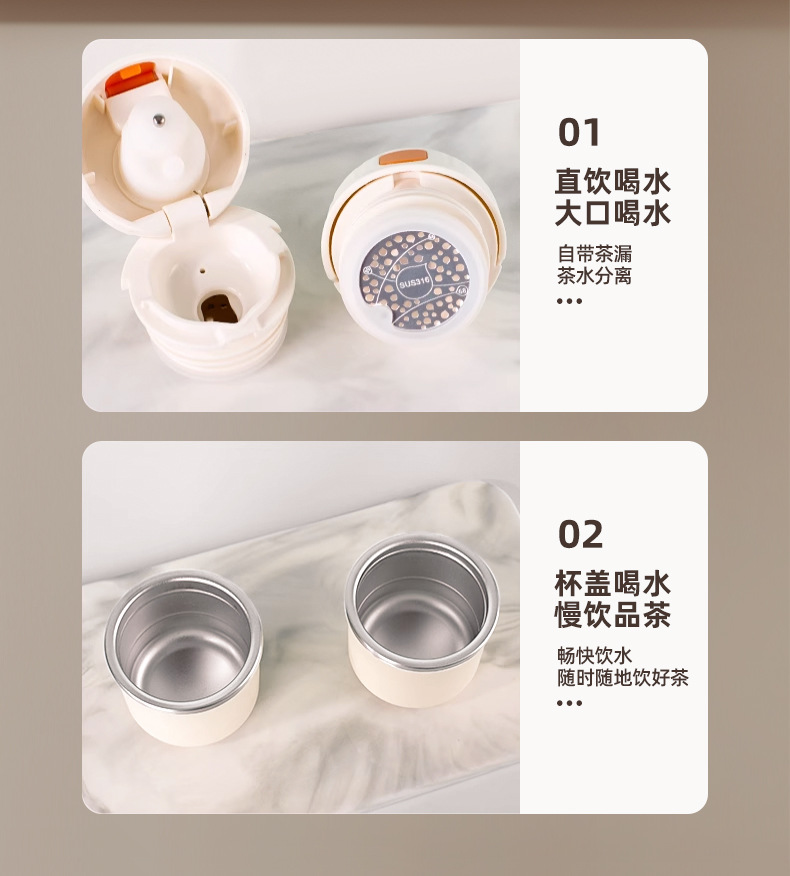 SUS316

01

直饮喝水
大口喝水

自带茶漏
茶水分离
...

02

杯盖喝水
慢饮品茶

畅快饮水
随时随地饮好茶
...