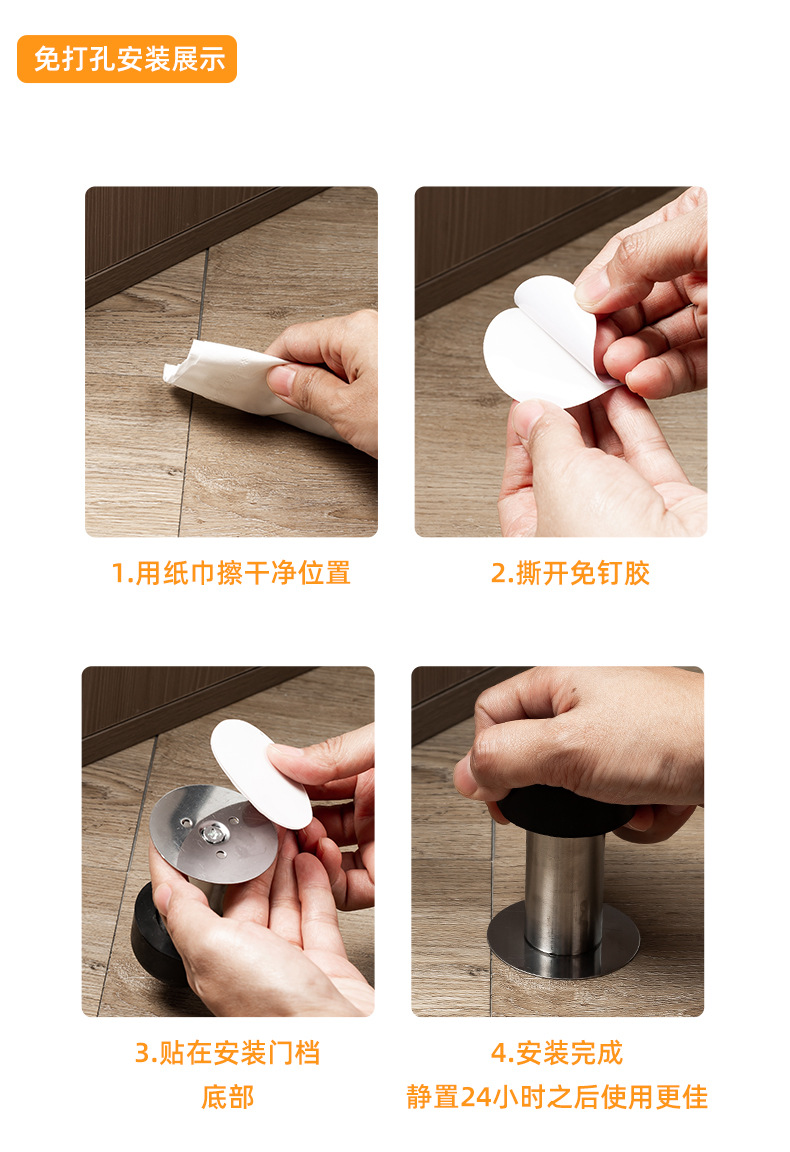 免打孔安装展示

1.用纸巾擦干净位置

2.撕开免钉胶

3.贴在安装门档底部

4.安装完成
静置24小时之后使用更佳