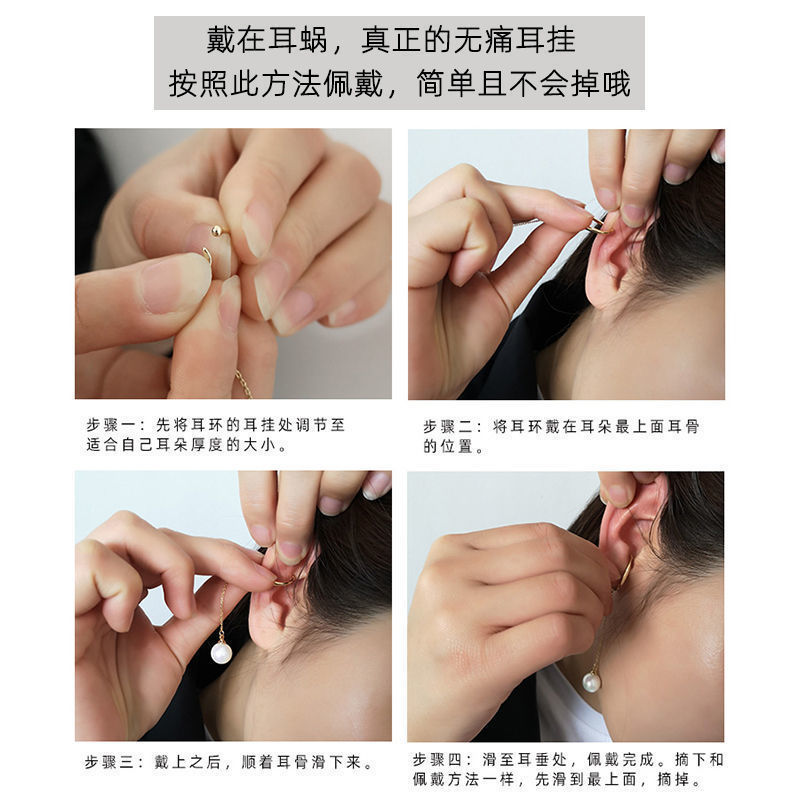 戴在耳蜗，真正的无痛耳挂
按照此方法佩戴，简单且不会掉哦

步骤一：先将耳环的耳挂处调节至适合自己耳朵厚度的大小。

步骤二：将耳环戴在耳朵最上面耳骨的位置。

步骤三：戴上之后，顺着耳骨滑下来。

步骤四：滑至耳垂处，佩戴完成。摘下和佩戴方法一样，先滑到最上面，摘掉。