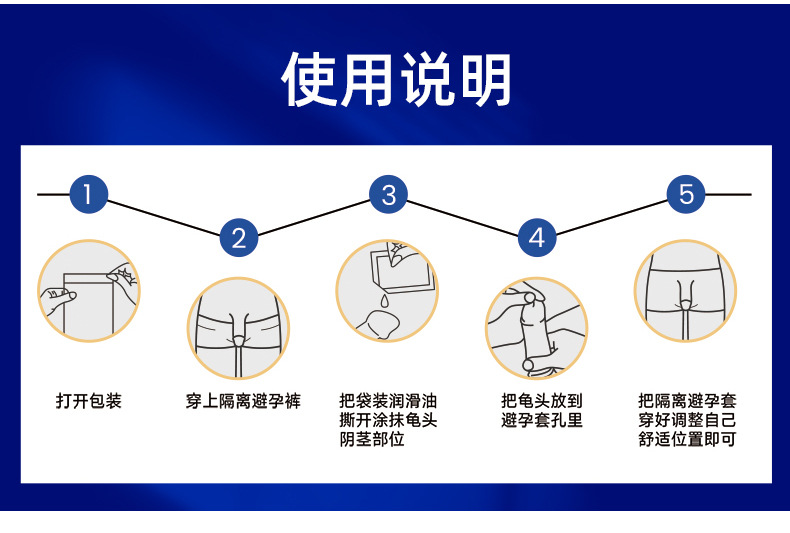 使用说明

1
打开包装

2
穿上隔离避孕裤

3
把袋装润滑油撕开涂抹龟头阴茎部位

4
把龟头放到避孕套孔里

5
把隔离避孕套穿好调整自己舒适位置即可