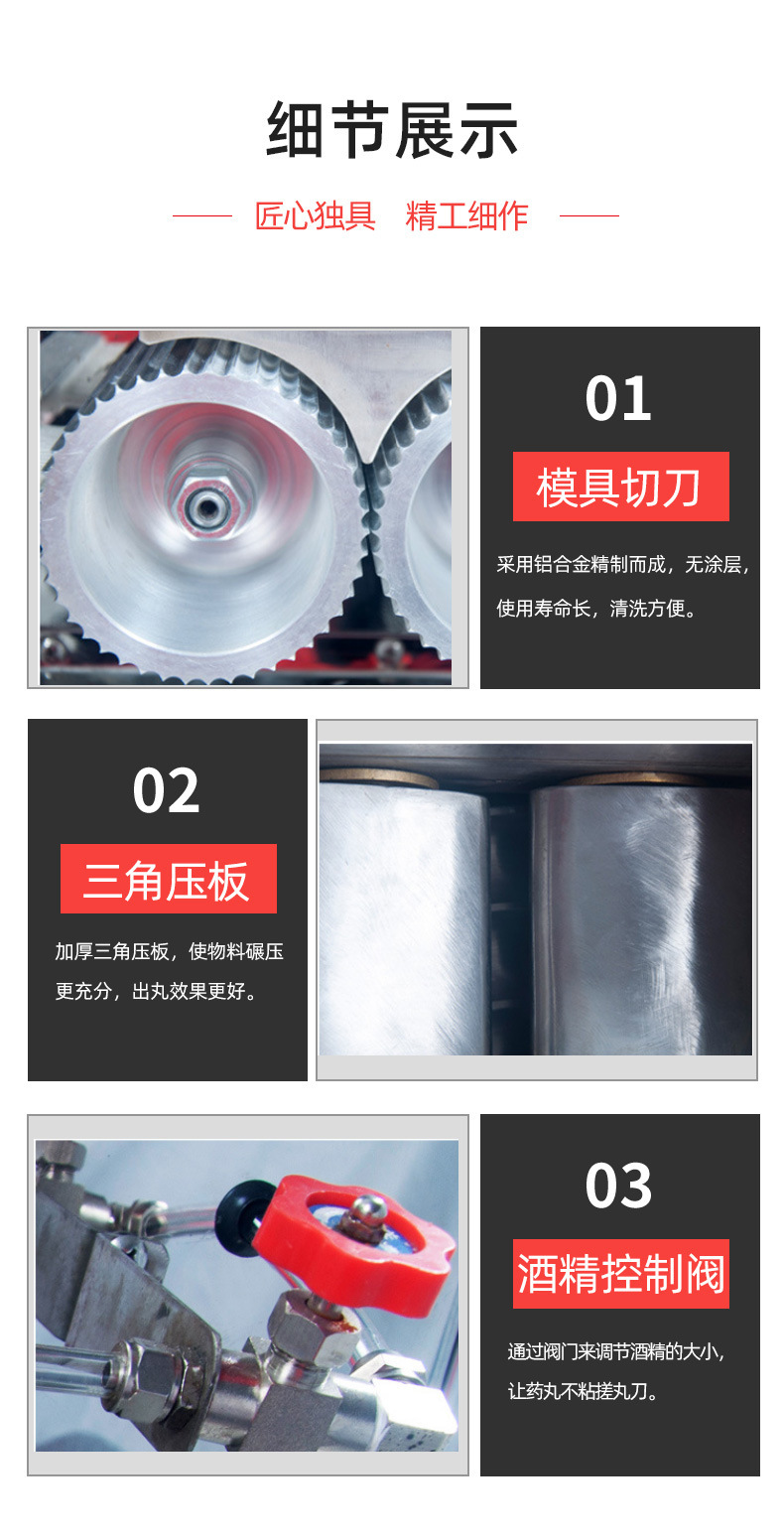 细节展示

匠心独具　精工细作

01

模具切刀

采用铝合金精制而成，无涂层，使用寿命长，清洗方便。

02

三角压板

加厚三角压板，使物料碾压更充分，出丸效果更好。

03

酒精控制阀

通过阀门来调节酒精的大小，让药丸不粘搓丸刀。