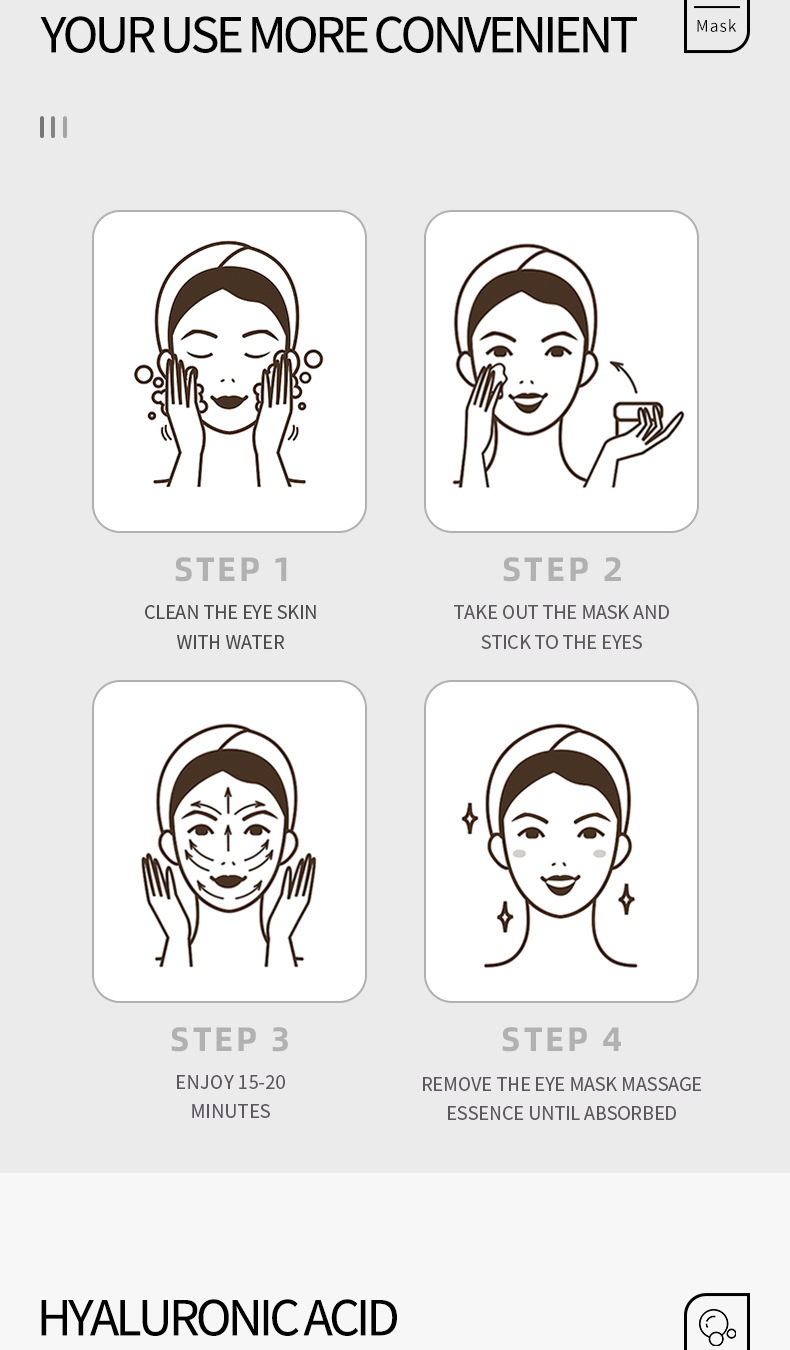 YOUR USE MORE CONVENIENT

Mask

STEP 1
CLEAN THE EYE SKIN WITH WATER

STEP 2
TAKE OUT THE MASK AND STICK TO THE EYES

STEP 3
ENJOY 15-20 MINUTES

STEP 4
REMOVE THE EYE MASK MASSAGE ESSENCE UNTIL ABSORBED

HYALURONIC ACID