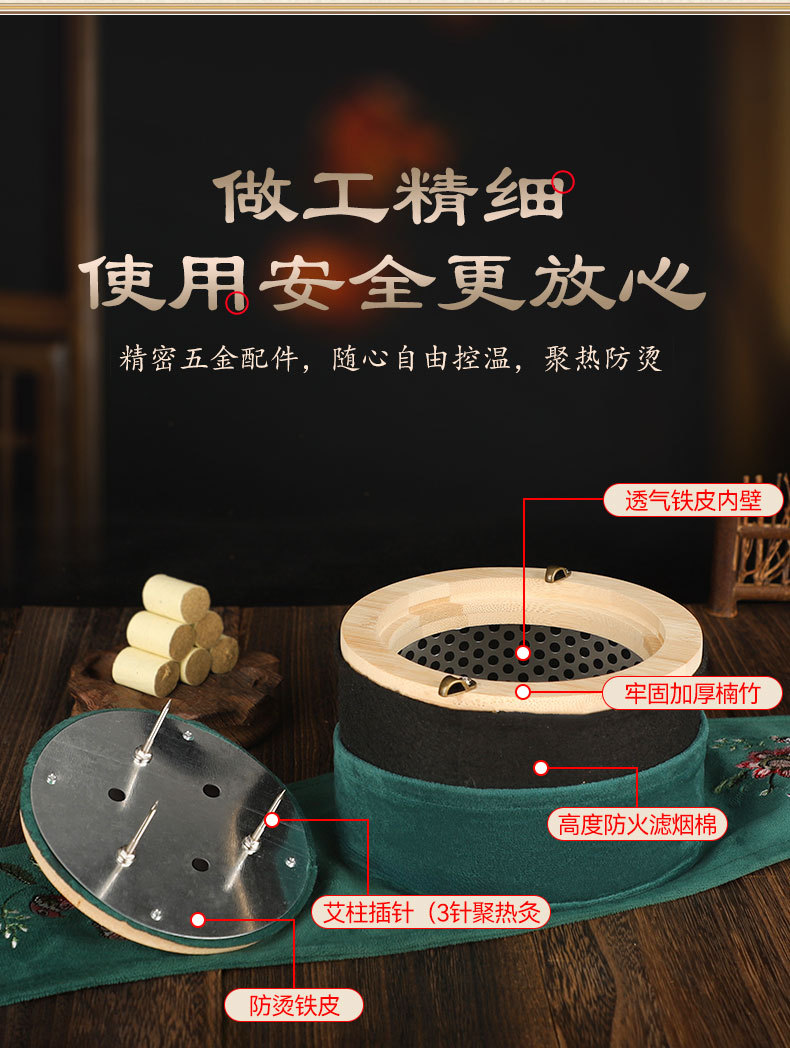 做工精细
使用安全更放心

精密五金配件，随心自由控温，聚热防烫

透气铁皮内壁

牢固加厚楠竹

高度防火滤烟棉

艾柱插针（3针聚热灸

防烫铁皮