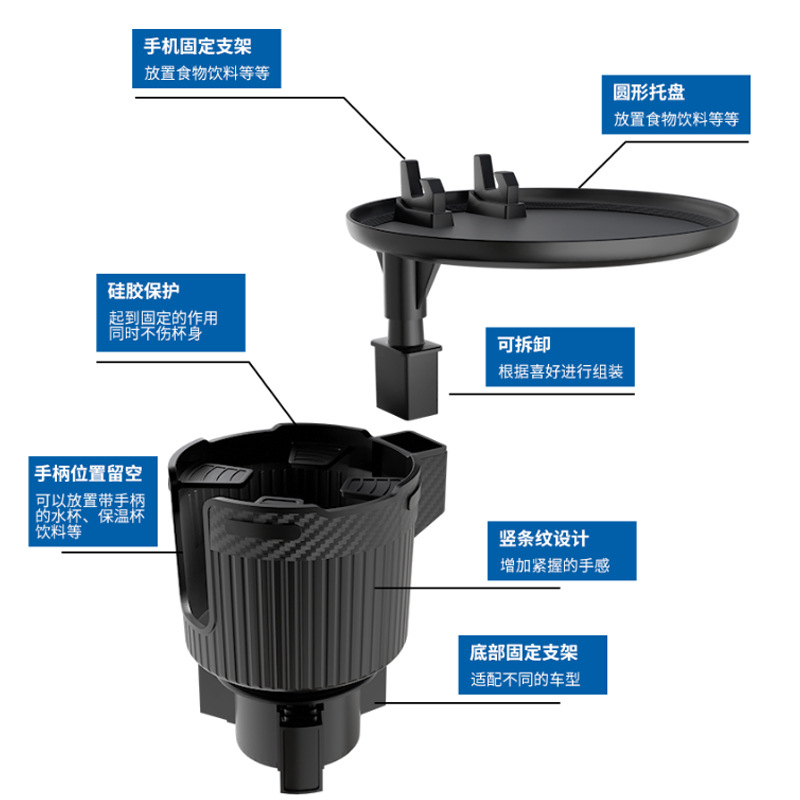 手机固定支架
放置食物饮料等等

圆形托盘
放置食物饮料等等

硅胶保护
起到固定的作用
同时不伤杯身

可拆卸
根据喜好进行组装

手柄位置留空
可以放置带手柄的水杯、保温杯饮料等

竖条纹设计
增加紧握的手感

底部固定支架
适配不同的车型