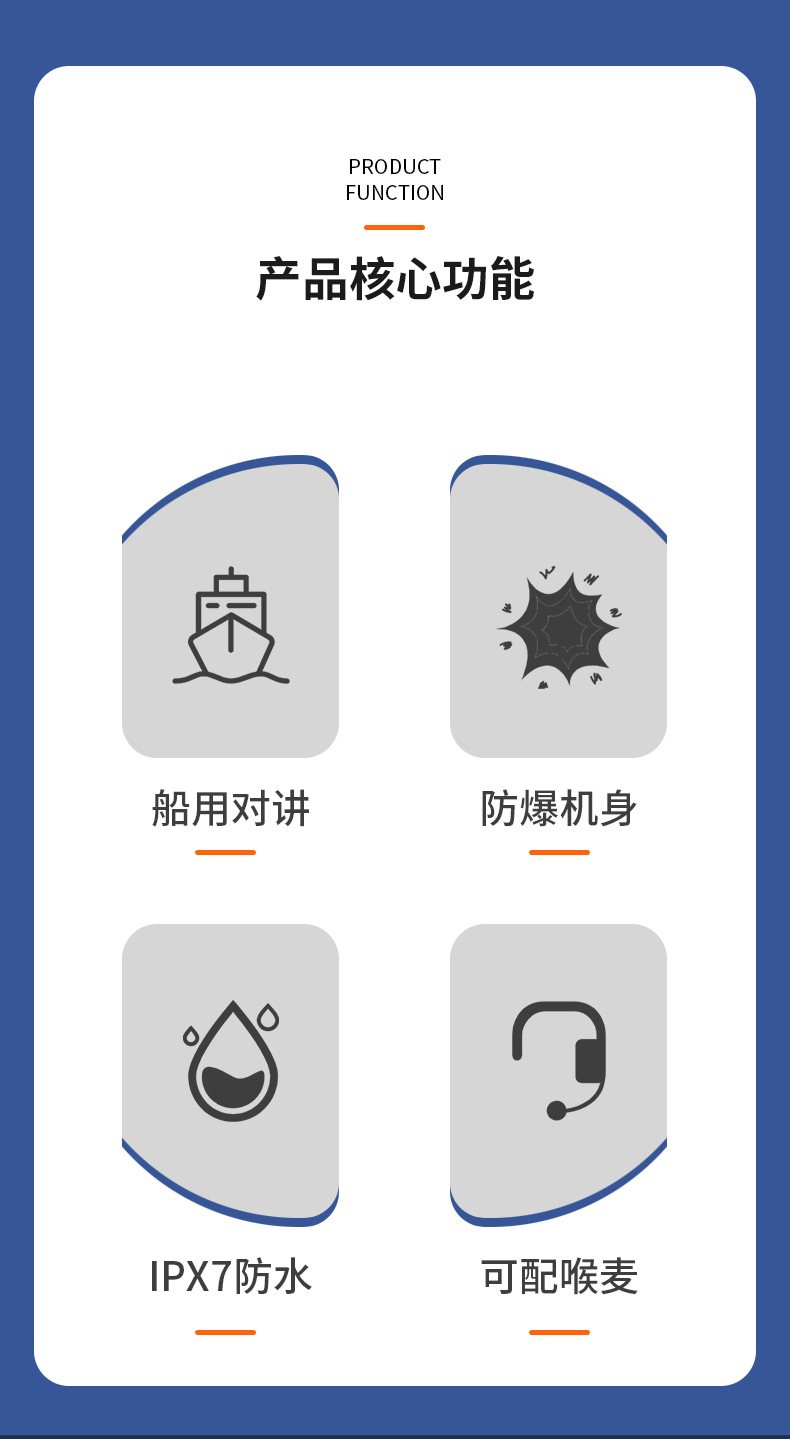 PRODUCT
FUNCTION

产品核心功能

船用对讲

防爆机身

IPX7防水

可配喉麦