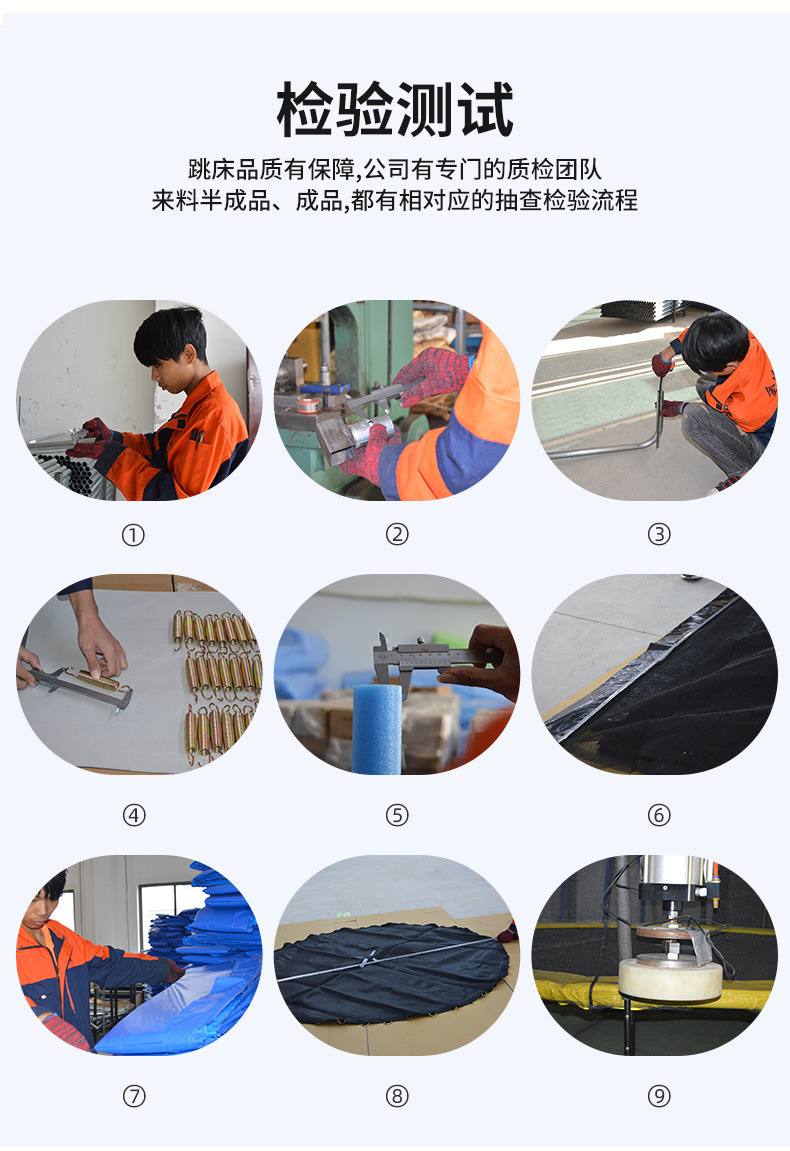 检验测试

跳床品质有保障,公司有专门的质检团队
来料半成品、成品,都有相对应的抽查检验流程

①

②

③

④

⑤

⑥

⑦

⑧

⑨