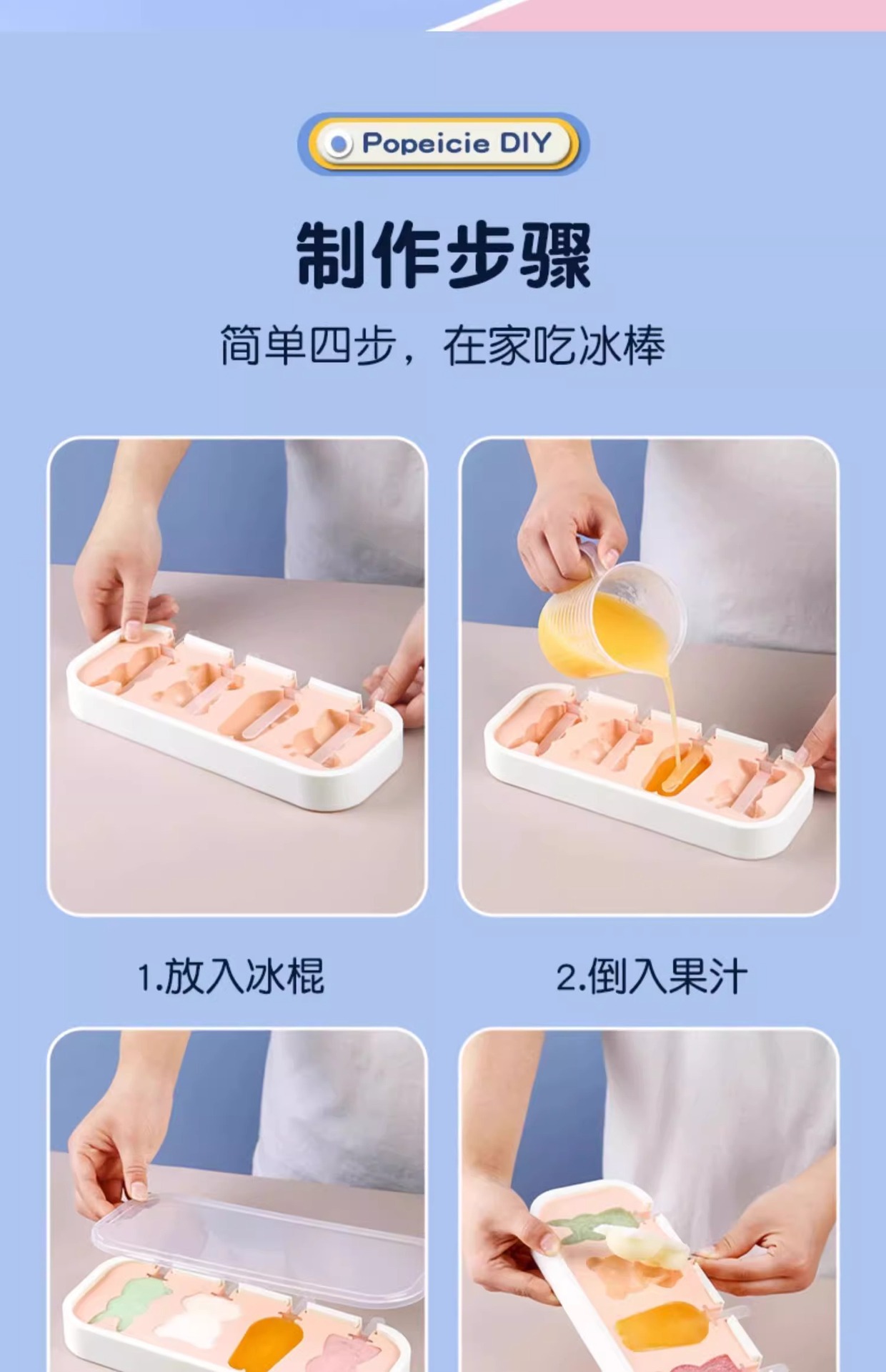 Popeicie DIY

制作步骤

简单四步，在家吃冰棒

1.放入冰棍

2.倒入果汁