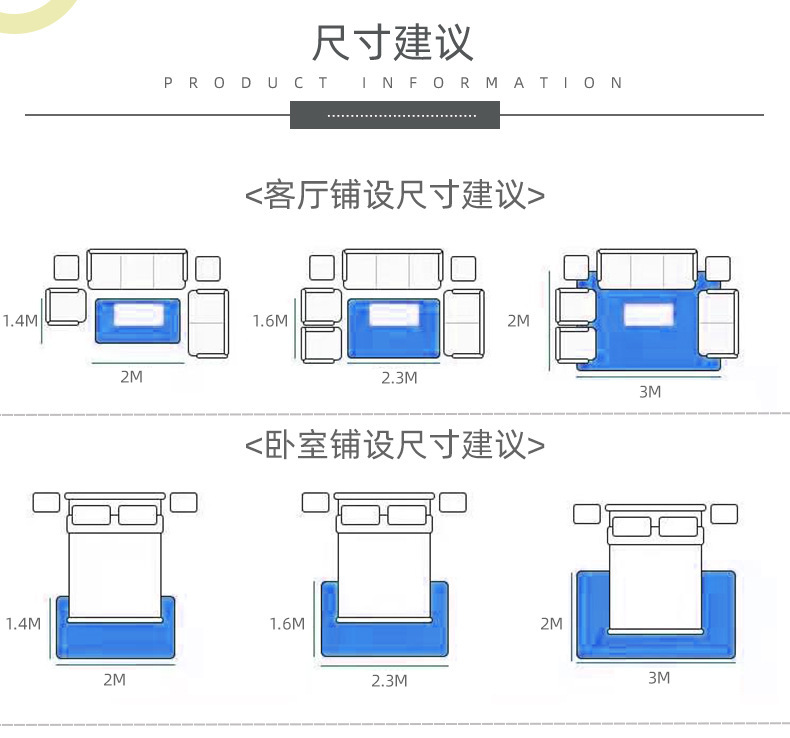 尺寸建议
PRODUCT INFORMATION

<客厅铺设尺寸建议>

1.4M
2M
1.6M
2.3M
2M
3M

<卧室铺设尺寸建议>

1.4M
2M
1.6M
2.3M
2M
3M