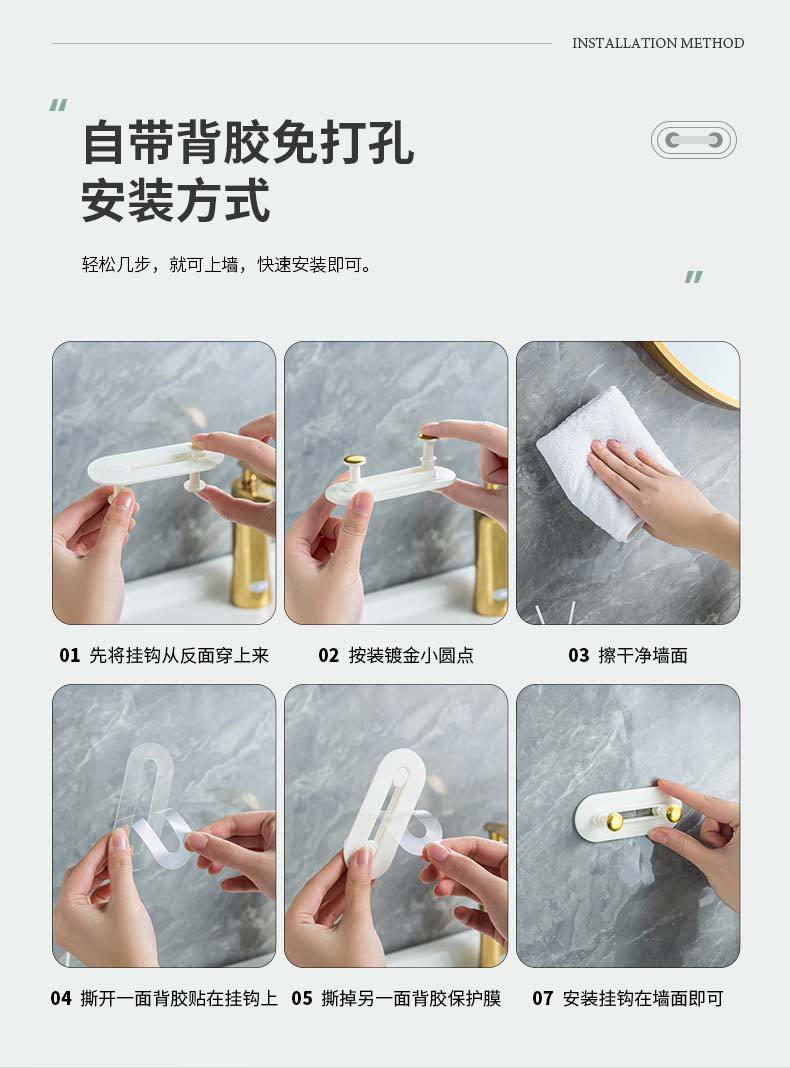 INSTALLATION METHOD

"

自带背胶免打孔
安装方式

轻松几步，就可上墙，快速安装即可。

"

01 先将挂钩从反面穿上来

02 按装镀金小圆点

03 擦干净墙面

04 撕开一面背胶贴在挂钩上

05 撕掉另一面背胶保护膜

07 安装挂钩在墙面即可