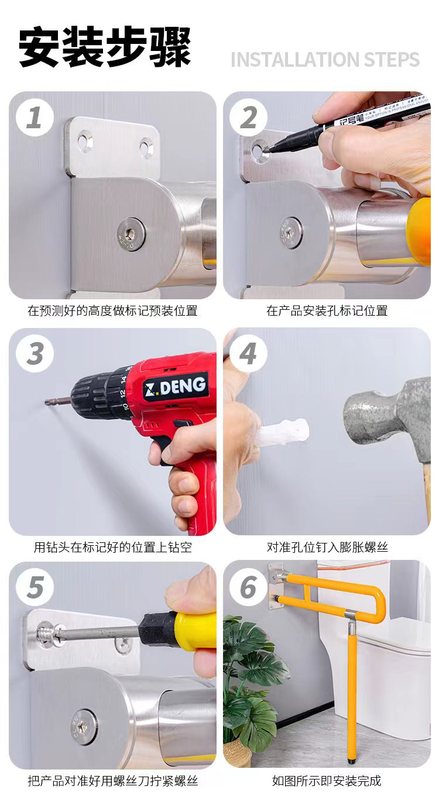 安装步骤
INSTALLATION STEPS

1
在预测好的高度做标记预装位置

2
记号笔
在产品安装孔标记位置

3
Z.DENG
用钻头在标记好的位置上钻空

4
对准孔位钉入膨胀螺丝

5
把产品对准好用螺丝刀拧紧螺丝

6
如图所示即安装完成