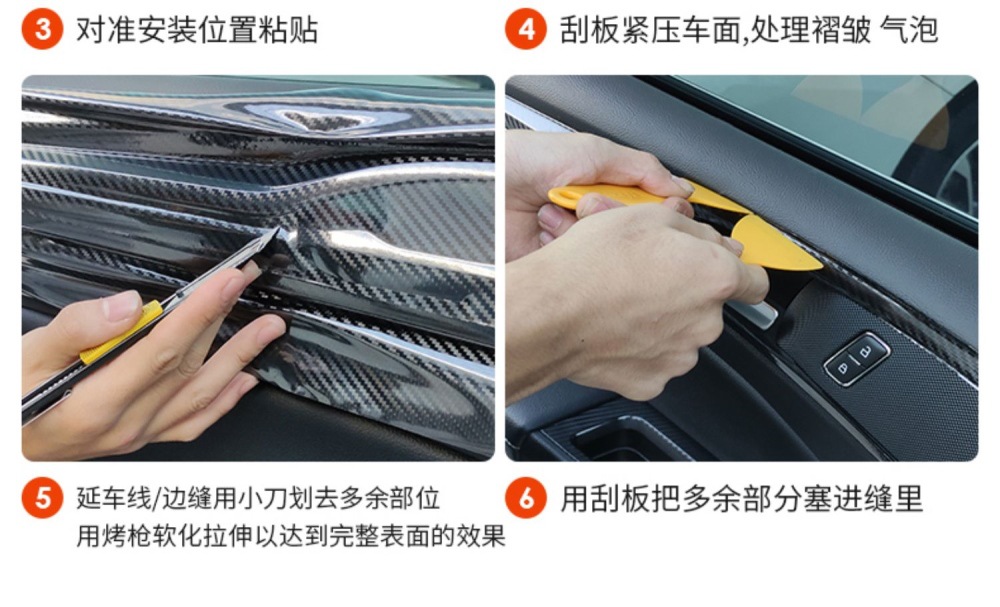 3 对准安装位置粘贴

4 刮板紧压车面,处理褶皱 气泡

5 延车线/边缝用小刀划去多余部位
用烤枪软化拉伸以达到完整表面的效果

6 用刮板把多余部分塞进缝里