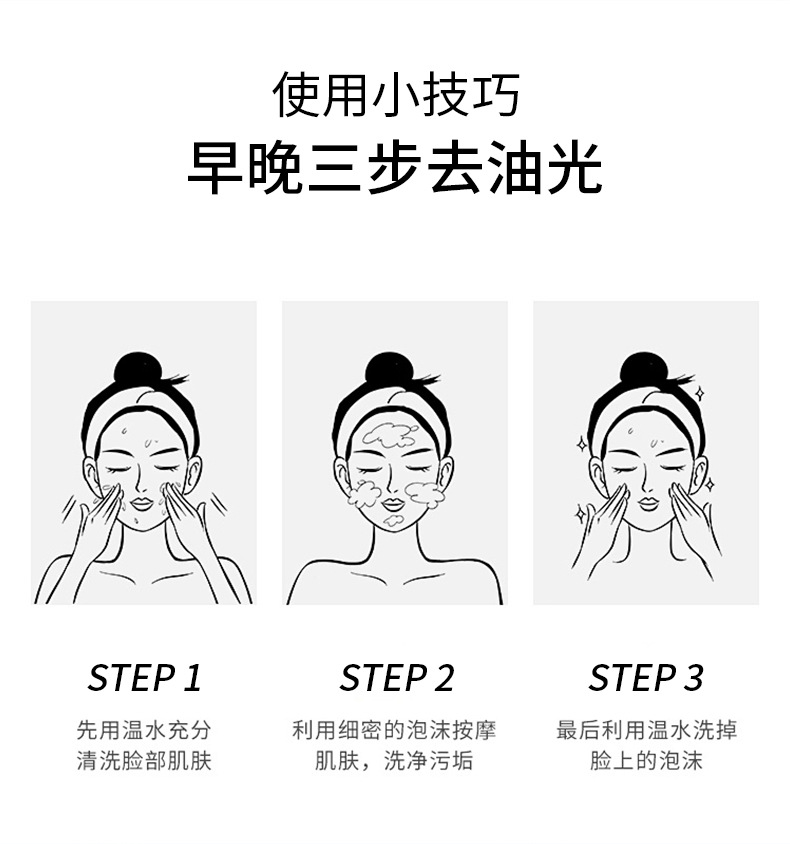 使用小技巧
早晚三步去油光

STEP 1
先用温水充分清洗脸部肌肤

STEP 2
利用细密的泡沫按摩肌肤，洗净污垢

STEP 3
最后利用温水洗掉脸上的泡沫