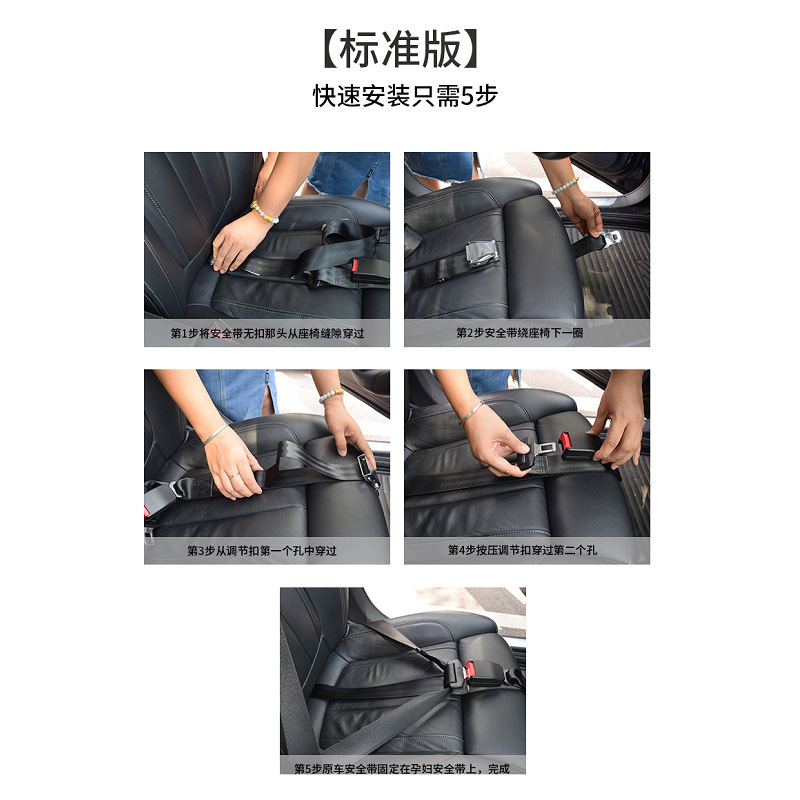 【标准版】

快速安装只需5步

第1步将安全带无扣那头从座椅缝隙穿过

第2步安全带绕座椅下一圈

第3步从调节扣第一个孔中穿过

第4步按压调节扣穿过第二个孔

第5步原车安全带固定在孕妇安全带上，完成