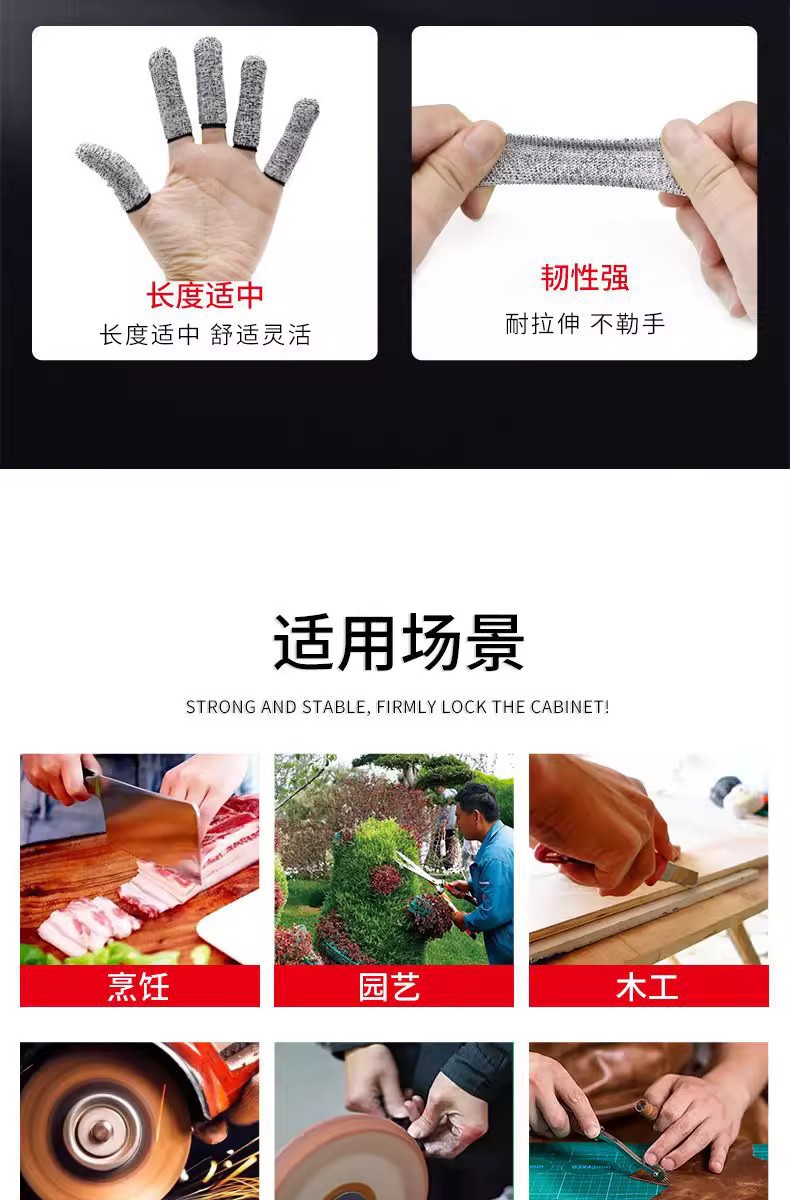 长度适中
长度适中 舒适灵活

韧性强
耐拉伸 不勒手

适用场景

STRONG AND STABLE, FIRMLY LOCK THE CABINET!

烹饪

园艺

木工