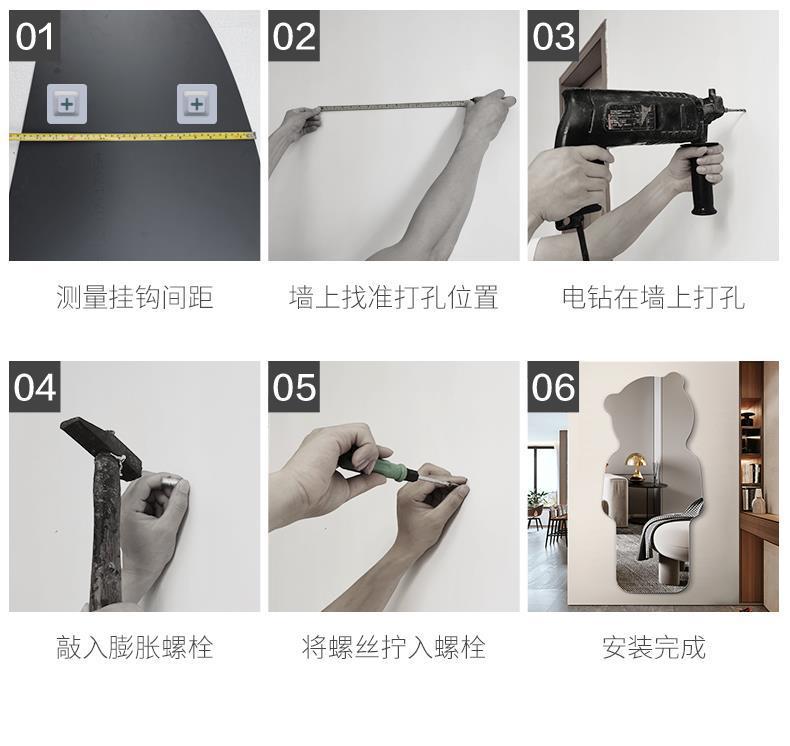 01

测量挂钩间距

02

墙上找准打孔位置

03

电钻在墙上打孔

04

敲入膨胀螺栓

05

将螺丝拧入螺栓

06

安装完成