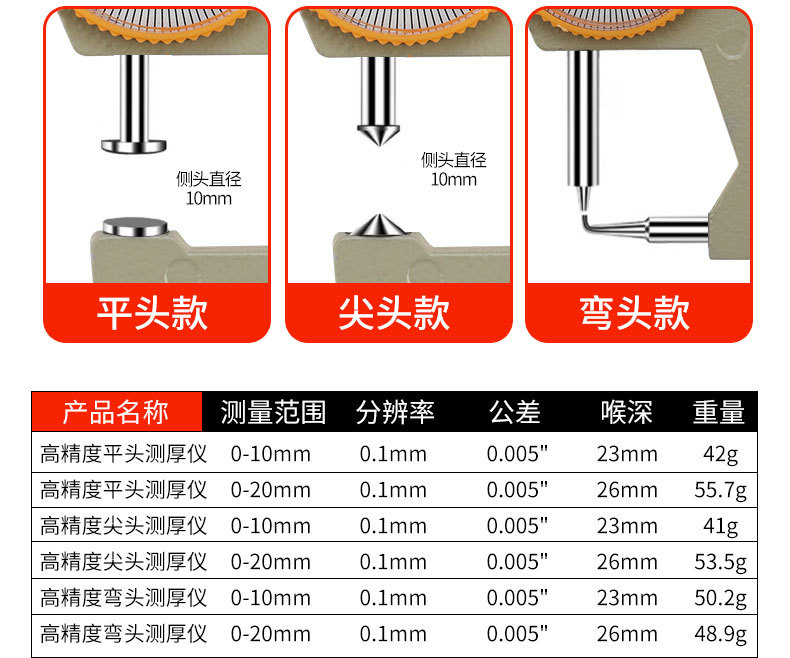 侧头直径
10mm

平头款

侧头直径
10mm

尖头款

弯头款

| 产品名称 | 测量范围 | 分辨率 | 公差 | 喉深 | 重量 |
|---|---|---|---|---|---|
| 高精度平头测厚仪 | 0-10mm | 0.1mm | 0.005" | 23mm | 42g |
| 高精度平头测厚仪 | 0-20mm | 0.1mm | 0.005" | 26mm | 55.7g |
| 高精度尖头测厚仪 | 0-10mm | 0.1mm | 0.005" | 23mm | 41g |
| 高精度尖头测厚仪 | 0-20mm | 0.1mm | 0.005" | 26mm | 53.5g |
| 高精度弯头测厚仪 | 0-10mm | 0.1mm | 0.005" | 23mm | 50.2g |
| 高精度弯头测厚仪 | 0-20mm | 0.1mm | 0.005" | 26mm | 48.9g |