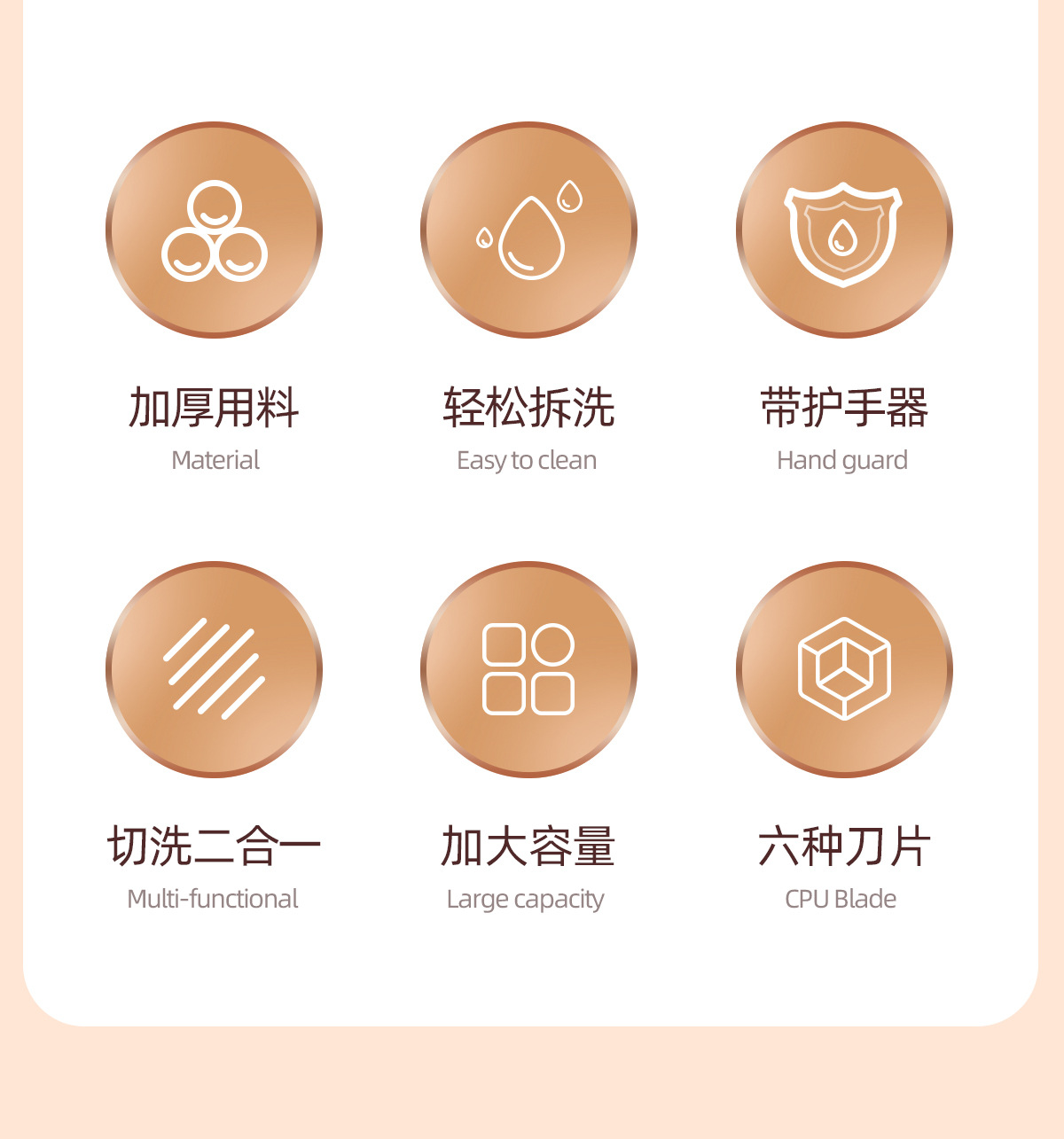 加厚用料
Material

轻松拆洗
Easy to clean

带护手器
Hand guard

切洗二合一
Multi-functional

加大容量
Large capacity

六种刀片
CPU Blade