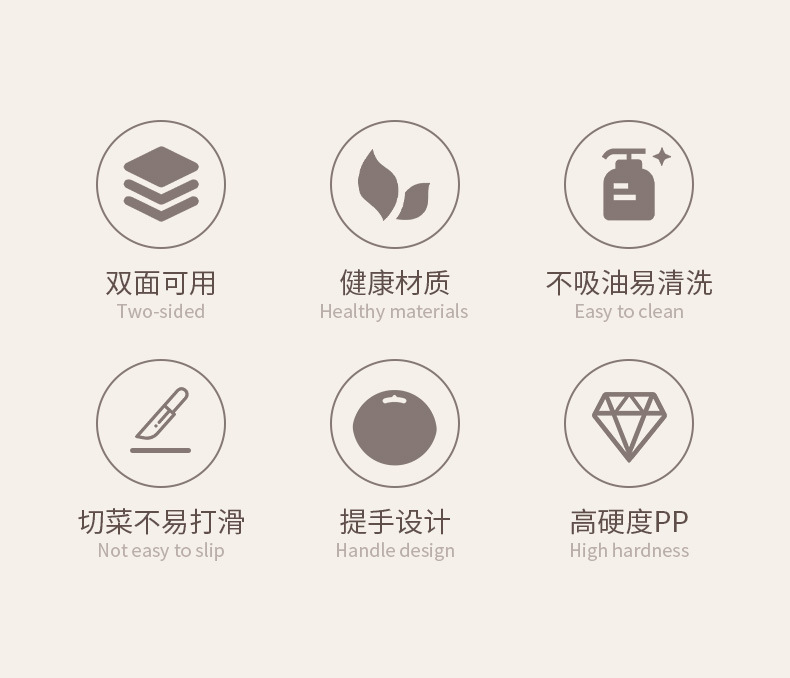 双面可用
Two-sided

健康材质
Healthy materials

不吸油易清洗
Easy to clean

切菜不易打滑
Not easy to slip

提手设计
Handle design

高硬度PP
High hardness