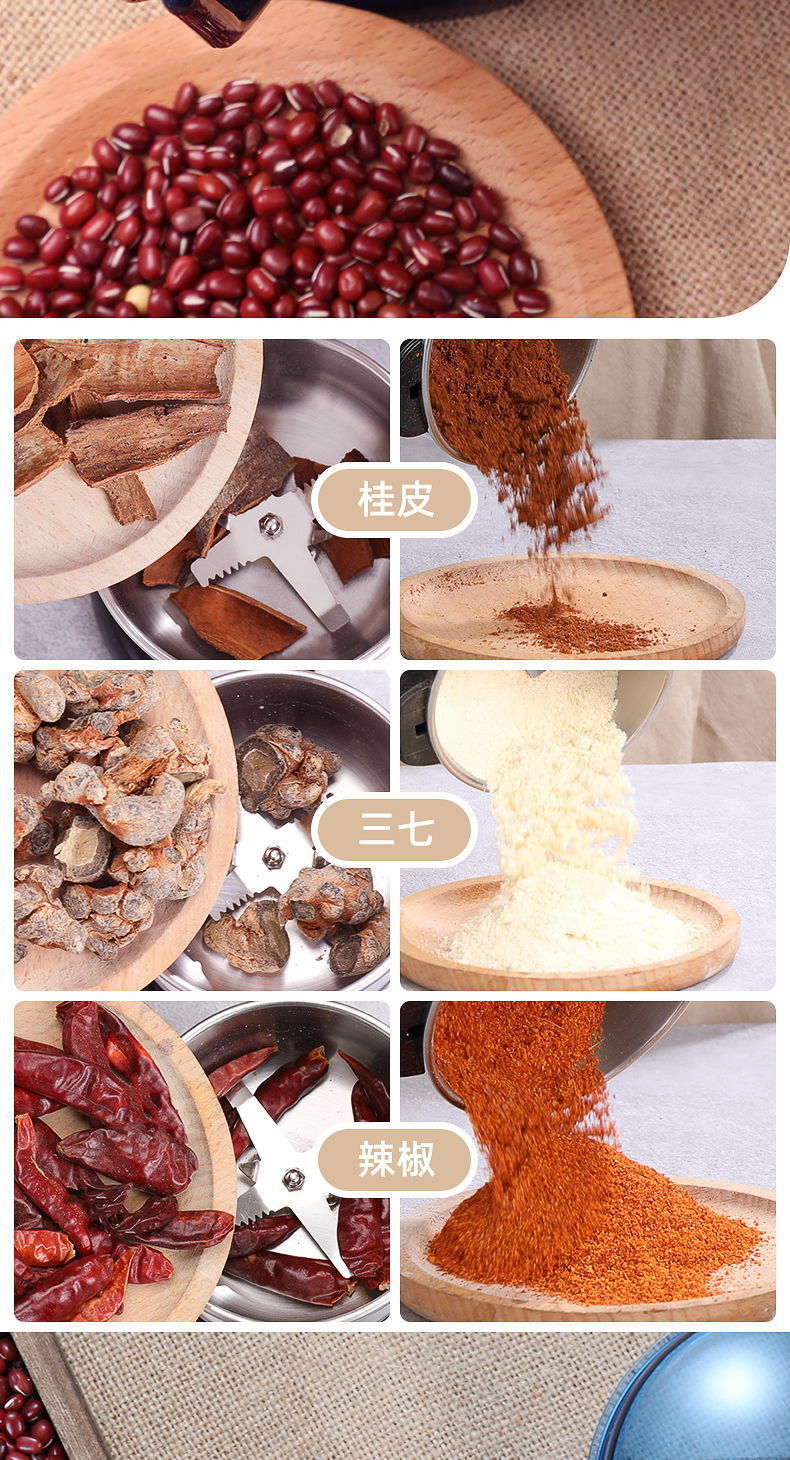 桂皮

三七

辣椒