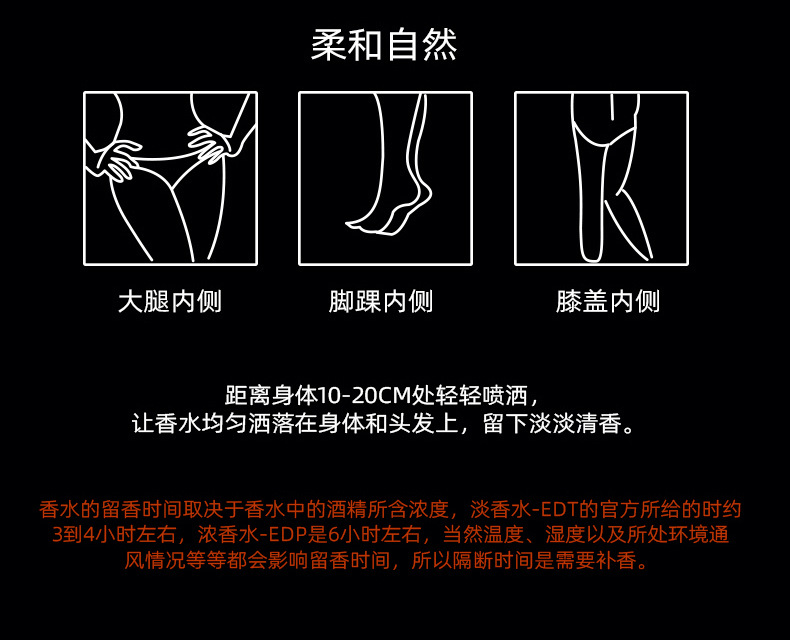 柔和自然

大腿内侧

脚踝内侧

膝盖内侧

距离身体10-20CM处轻轻喷洒，
让香水均匀洒落在身体和头发上，留下淡淡清香。

香水的留香时间取决于香水中的酒精所含浓度，淡香水-EDT的官方所给的时约3到4小时左右，浓香水-EDP是6小时左右，当然温度、湿度以及所处环境通风情况等等都会影响留香时间，所以隔断时间是需要补香。