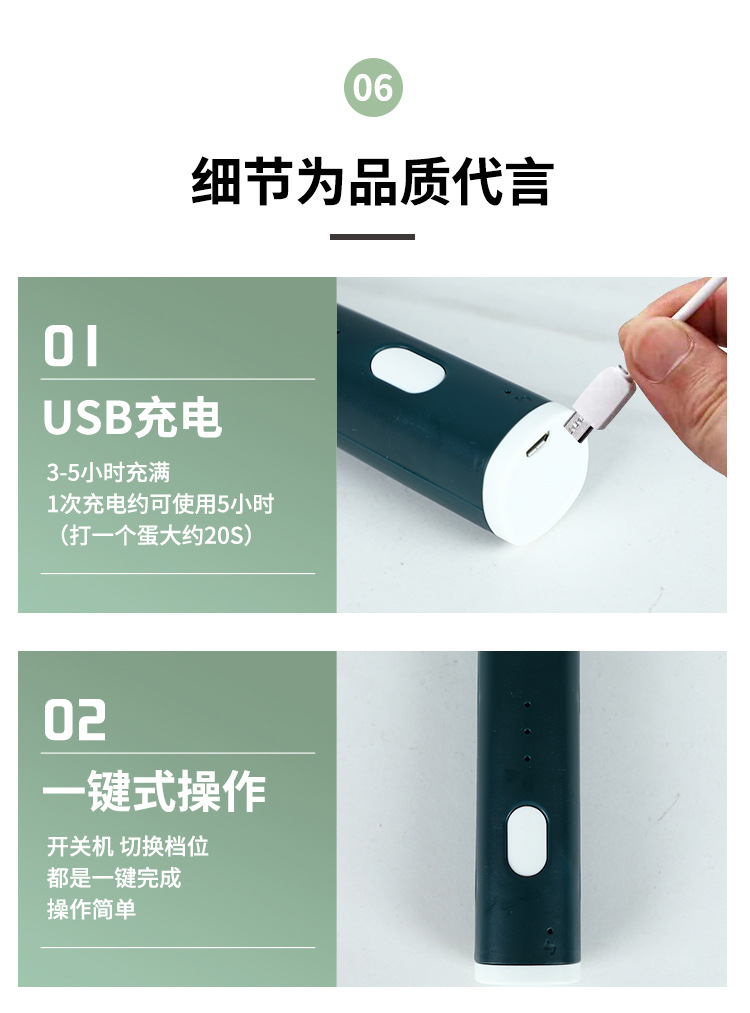 06

细节为品质代言

01

USB充电

3-5小时充满
1次充电约可使用5小时
（打一个蛋大约20S）

02

一键式操作

开关机 切换档位
都是一键完成
操作简单