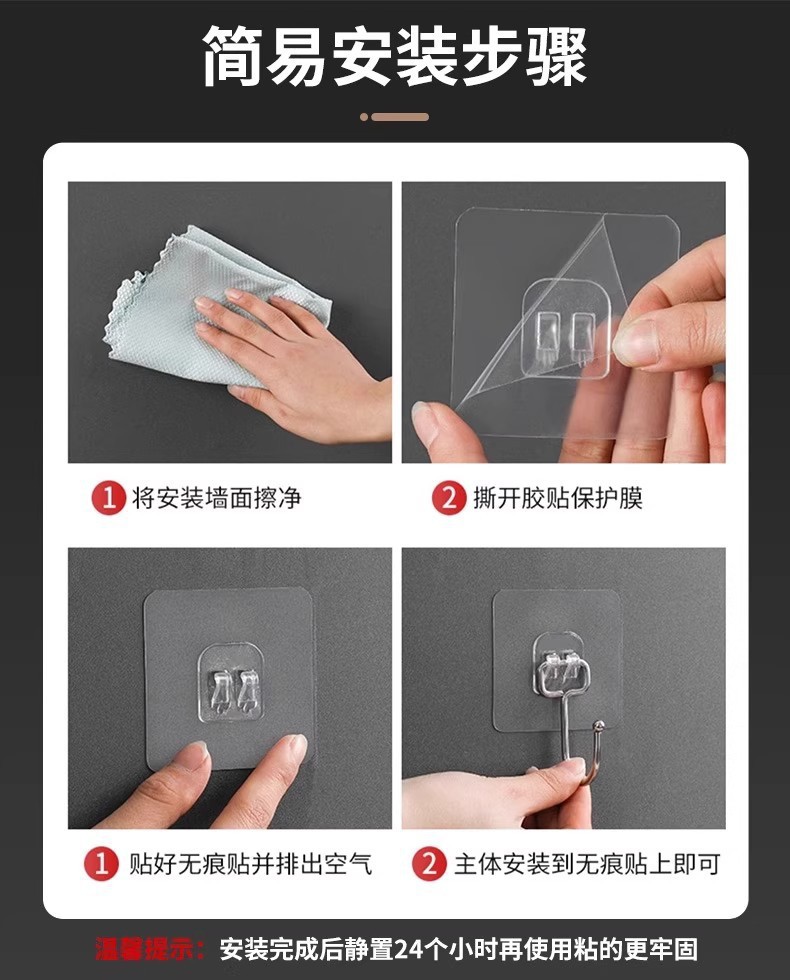 简易安装步骤

1 将安装墙面擦净

2 撕开胶贴保护膜

1 贴好无痕贴并排出空气

2 主体安装到无痕贴上即可

温馨提示：安装完成后静置24个小时再使用粘的更牢固