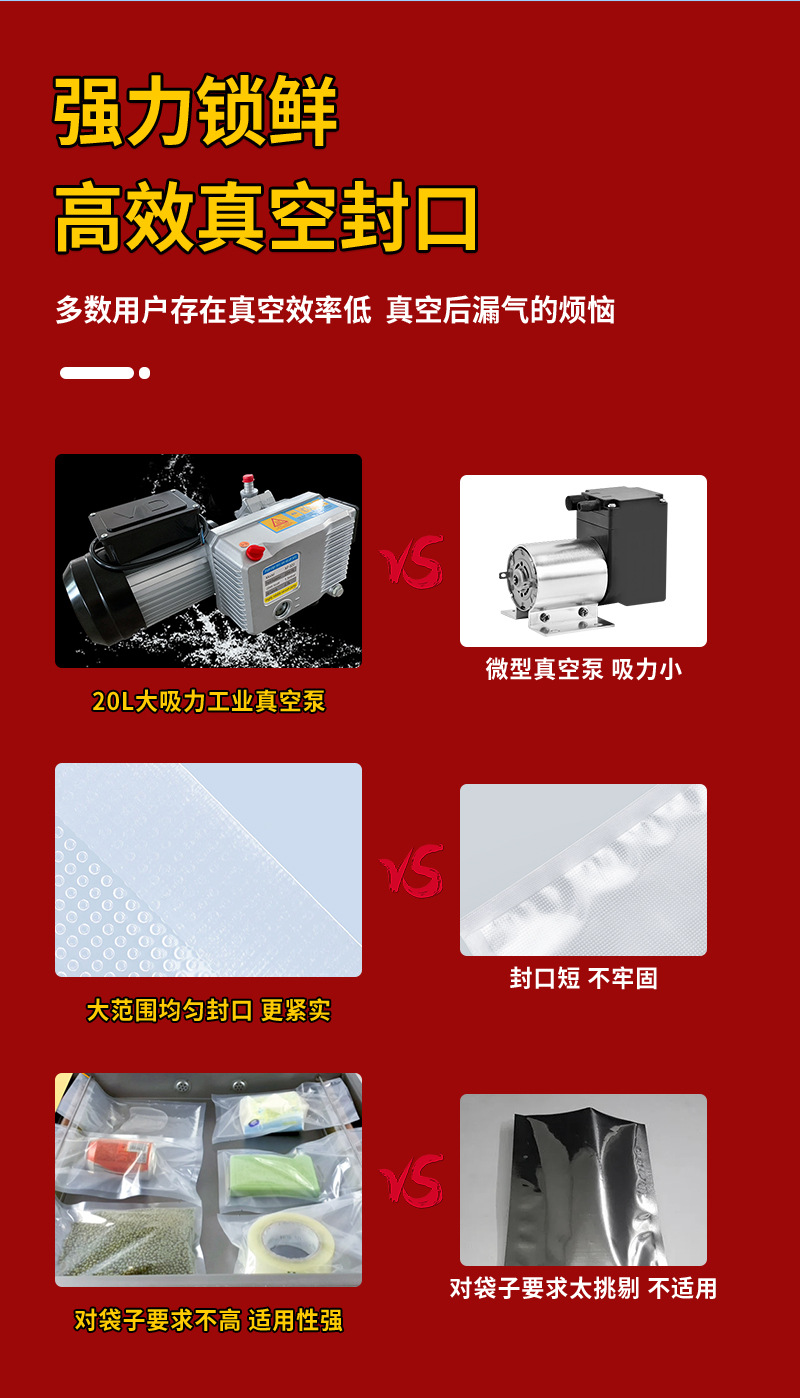 强力锁鲜
高效真空封口

多数用户存在真空效率低 真空后漏气的烦恼

VS

20L大吸力工业真空泵

微型真空泵 吸力小

VS

大范围均匀封口 更紧实

封口短 不牢固

VS

对袋子要求不高 适用性强

对袋子要求太挑剔 不适用