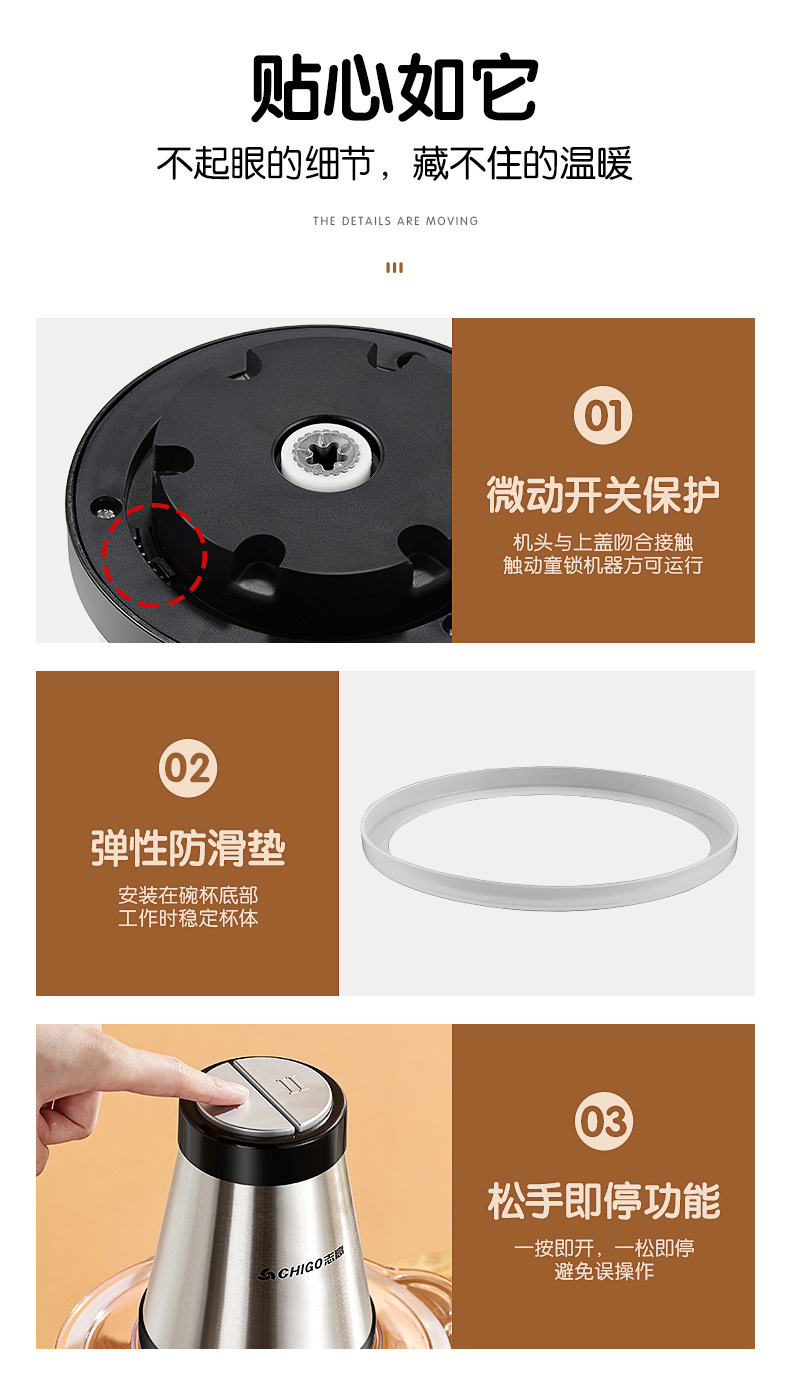 贴心如它
不起眼的细节，藏不住的温暖

THE DETAILS ARE MOVING

01
微动开关保护
机头与上盖吻合接触
触动童锁机器方可运行

02
弹性防滑垫
安装在碗杯底部
工作时稳定杯体

II

CHIGO志高

03
松手即停功能
一按即开，一松即停
避免误操作