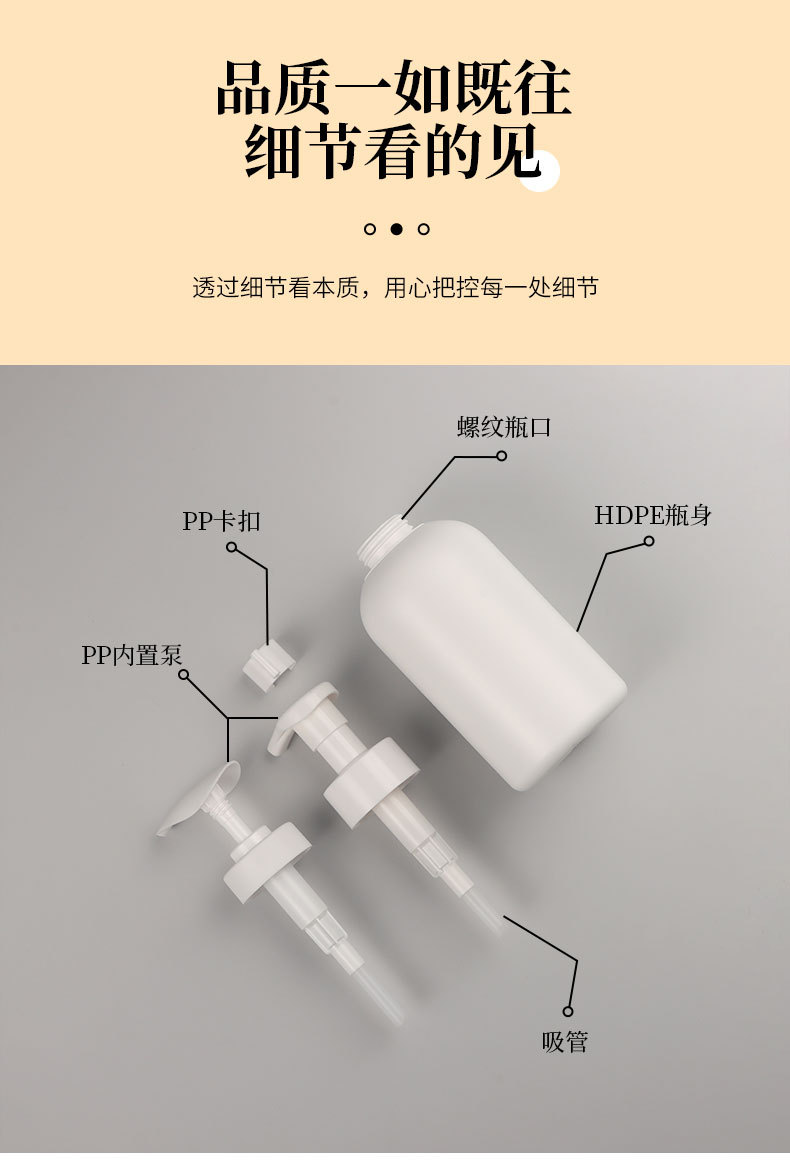 品质一如既往
细节看的见

透过细节看本质，用心把控每一处细节

螺纹瓶口

PP卡扣

HDPE瓶身

PP内置泵

吸管