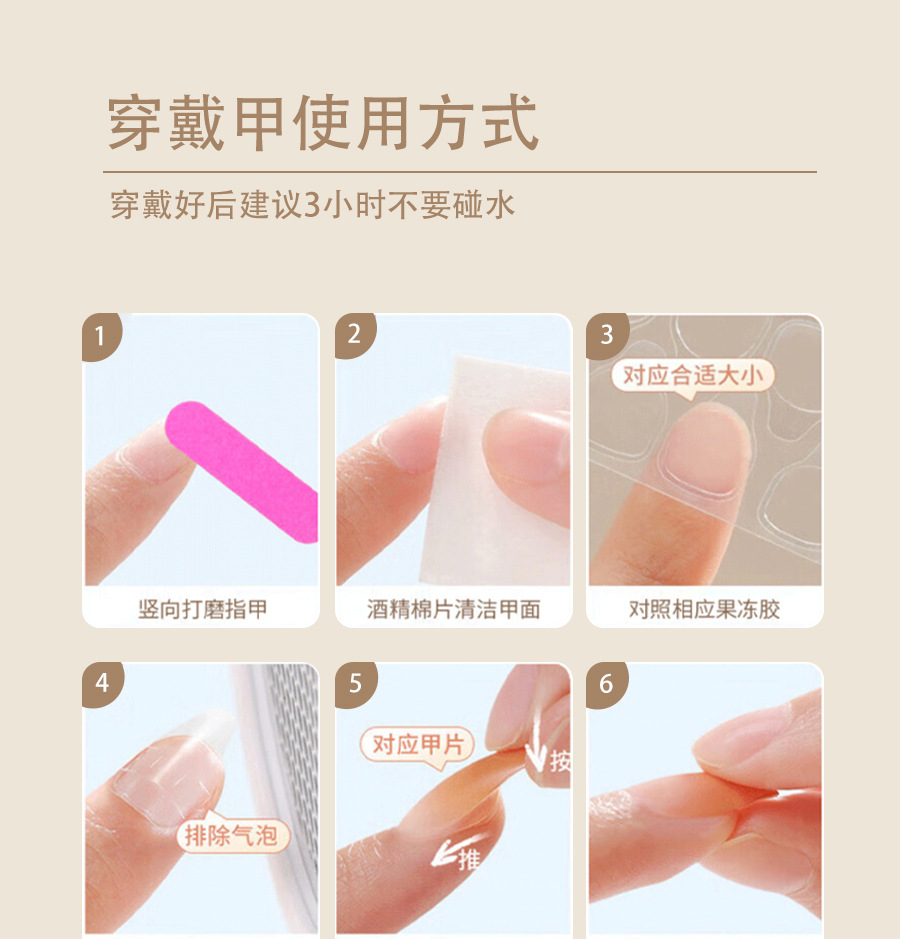 穿戴甲使用方式

穿戴好后建议3小时不要碰水

1
竖向打磨指甲

2
酒精棉片清洁甲面

3
对应合适大小
对照相应果冻胶

4
排除气泡

5
对应甲片
按
推

6