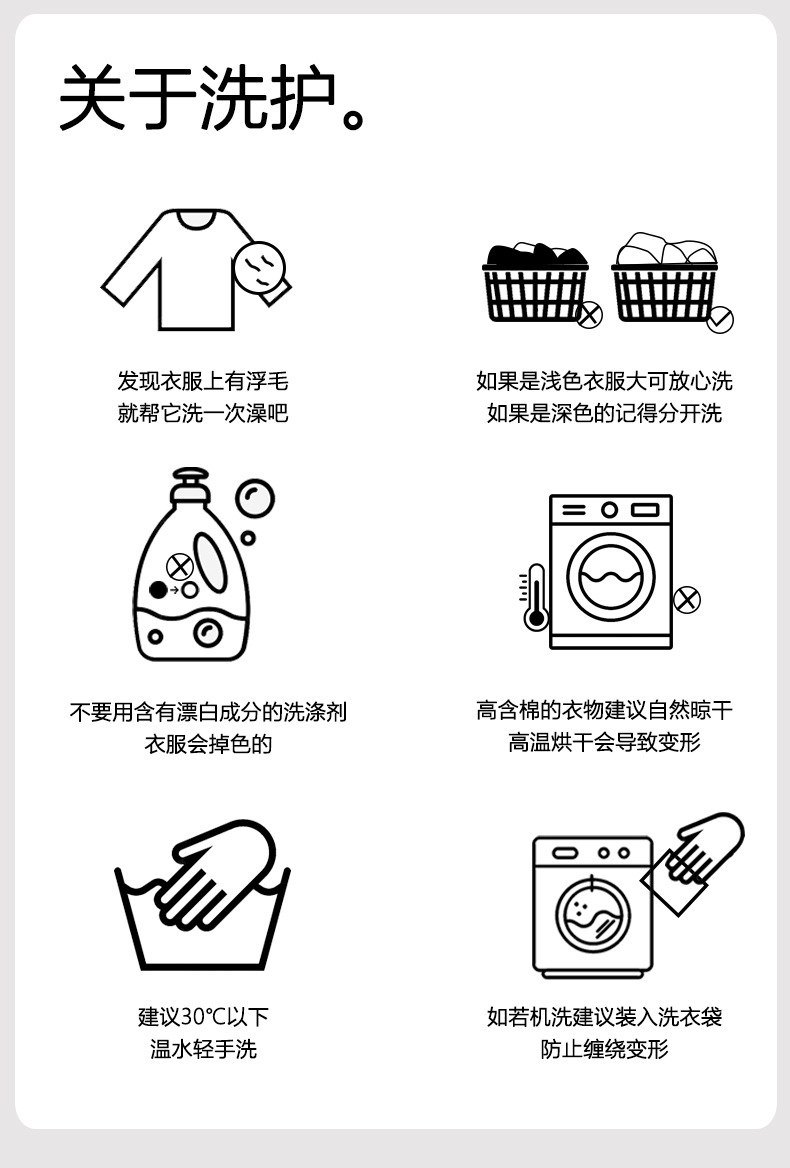 关于洗护。

发现衣服上有浮毛
就帮它洗一次澡吧

如果是浅色衣服大可放心洗
如果是深色的记得分开洗

不要用含有漂白成分的洗涤剂
衣服会掉色的

高含棉的衣物建议自然晾干
高温烘干会导致变形

建议30℃以下
温水轻手洗

如若机洗建议装入洗衣袋
防止缠绕变形