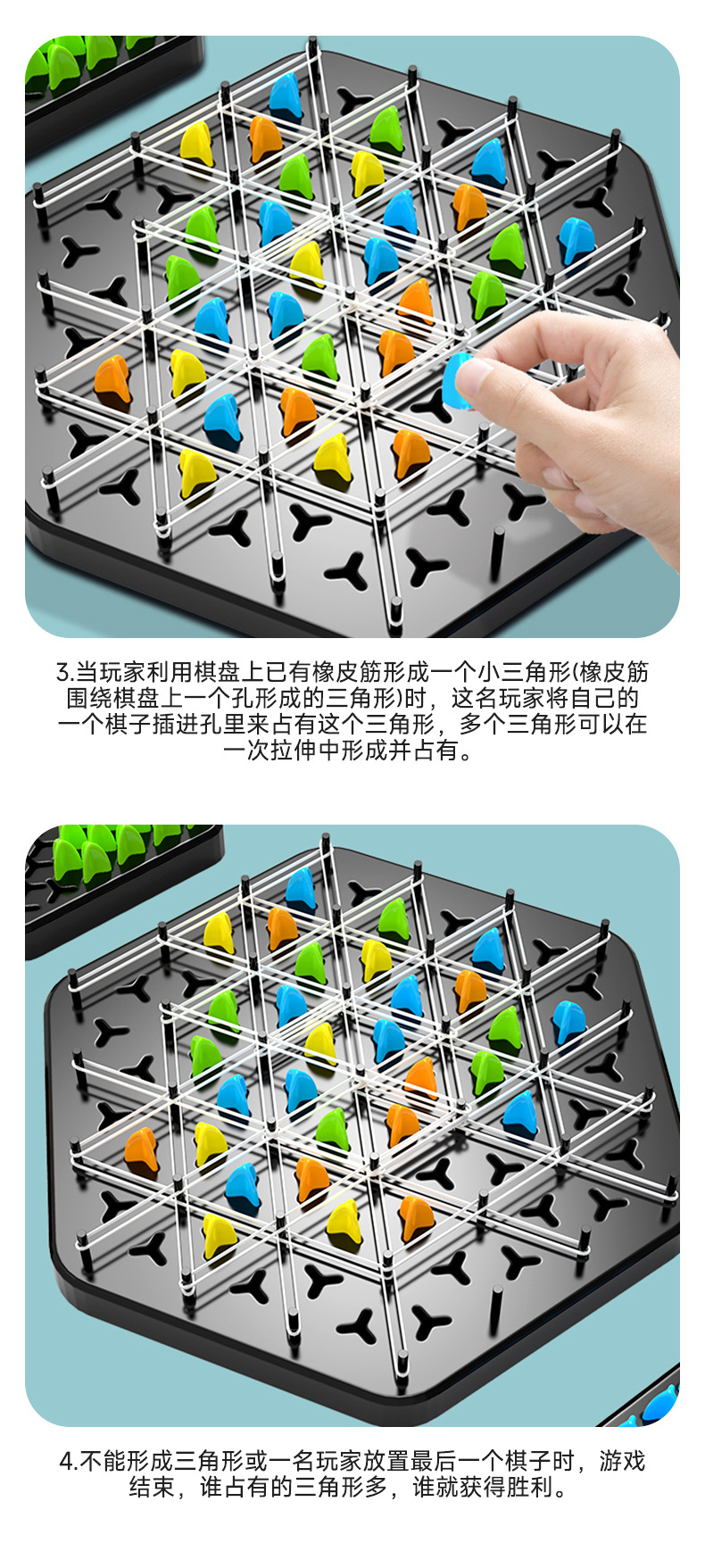 3.当玩家利用棋盘上已有橡皮筋形成一个小三角形(橡皮筋围绕棋盘上一个孔形成的三角形)时，这名玩家将自己的一个棋子插进孔里来占有这个三角形，多个三角形可以在一次拉伸中形成并占有。

4.不能形成三角形或一名玩家放置最后一个棋子时，游戏结束，谁占有的三角形多，谁就获得胜利。