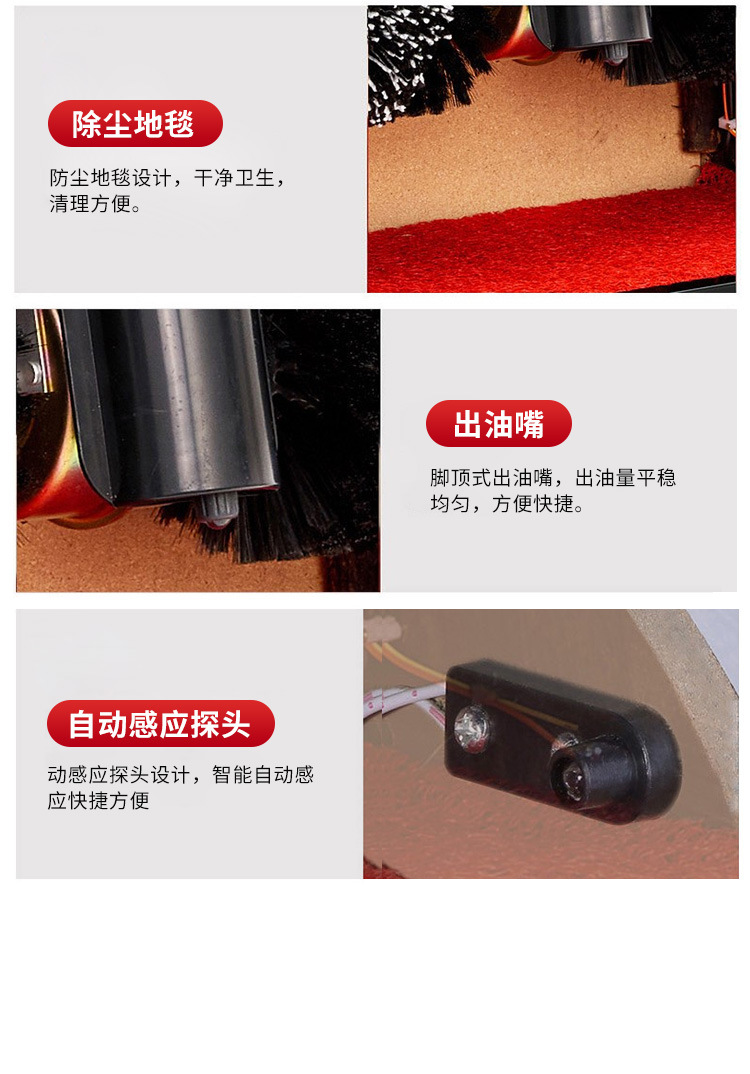 除尘地毯

防尘地毯设计，干净卫生，清理方便。

出油嘴

脚顶式出油嘴，出油量平稳均匀，方便快捷。

自动感应探头

动感应探头设计，智能自动感应快捷方便