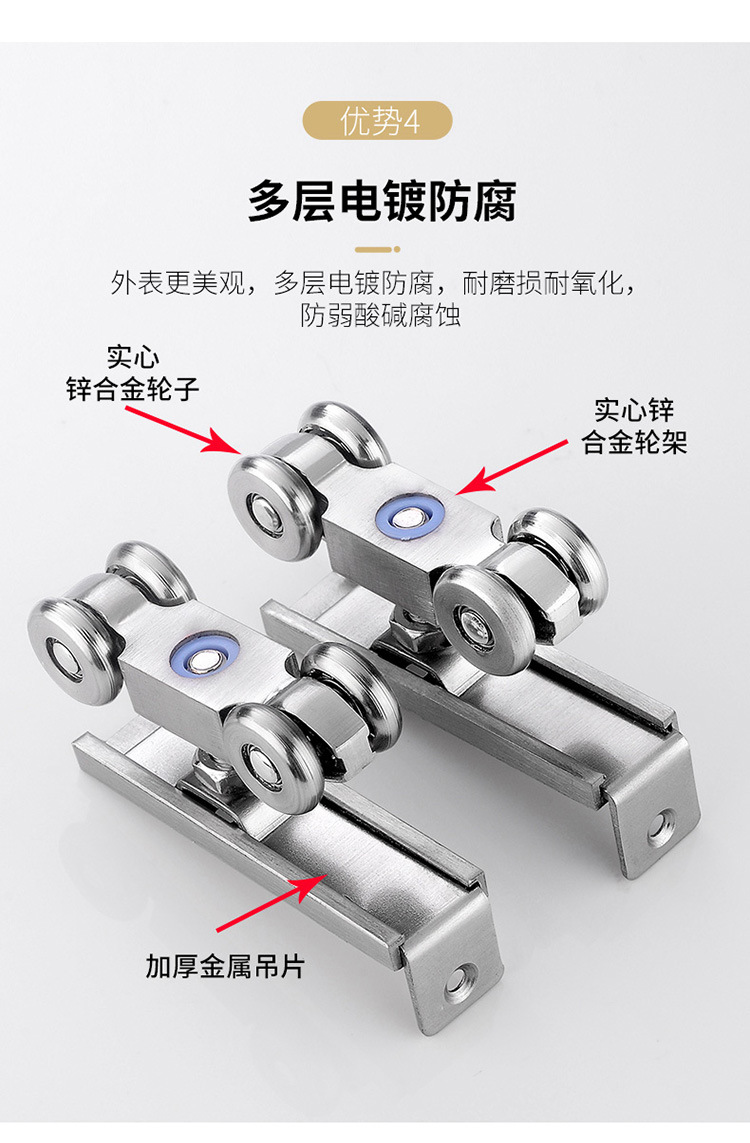 优势4

多层电镀防腐

外表更美观，多层电镀防腐，耐磨损耐氧化，防弱酸碱腐蚀

实心
锌合金轮子

实心锌
合金轮架

加厚金属吊片