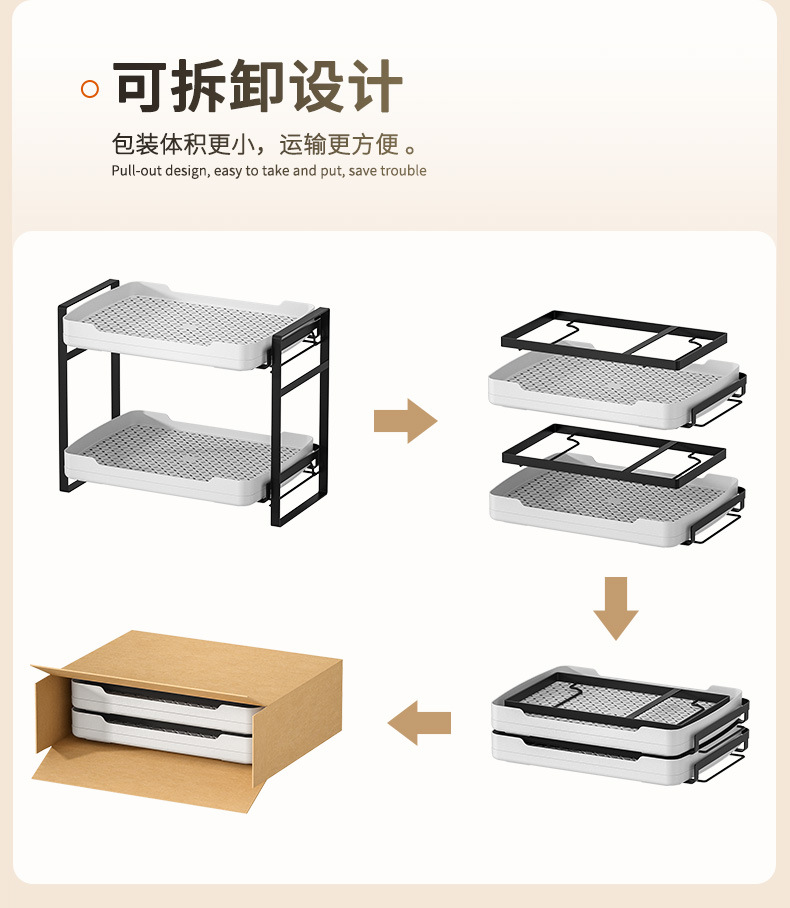 可拆卸设计

包装体积更小，运输更方便。
Pull-out design, easy to take and put, save trouble