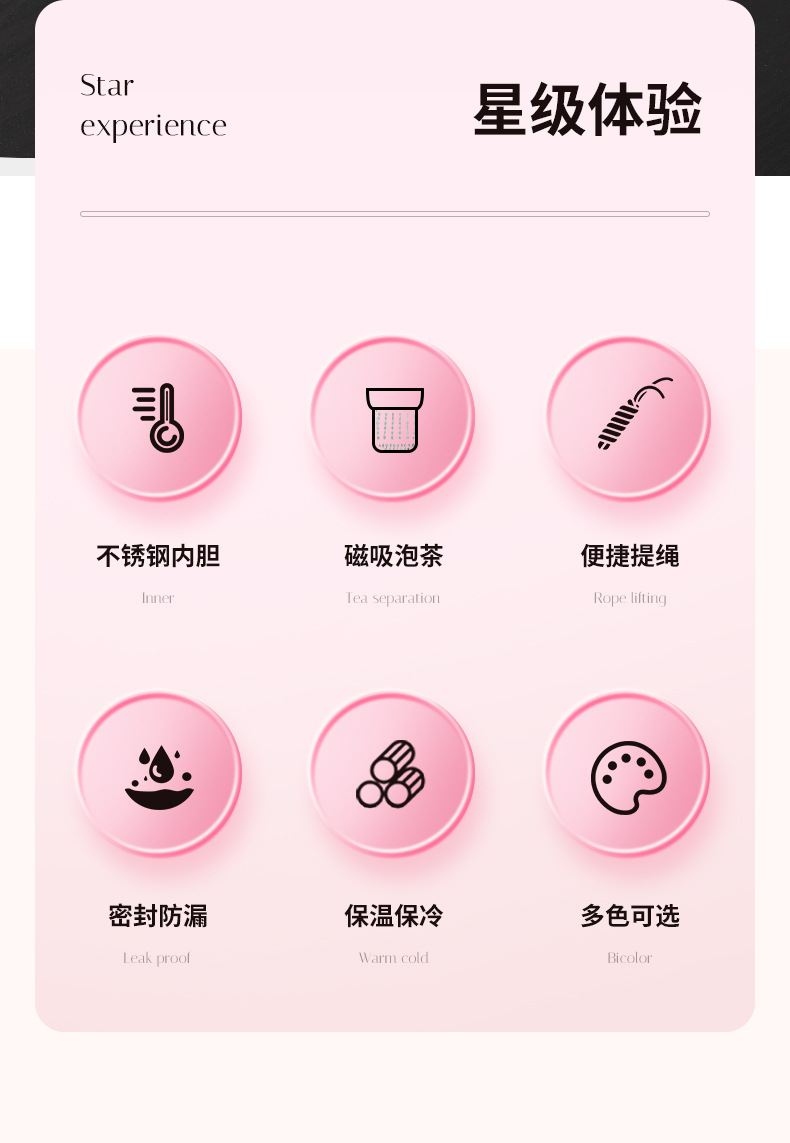 Star
experience

星级体验

不锈钢内胆
Inner

磁吸泡茶
Tea separation

便捷提绳
Rope lifting

密封防漏
Leak proof

保温保冷
Warm cold

多色可选
Bicolor