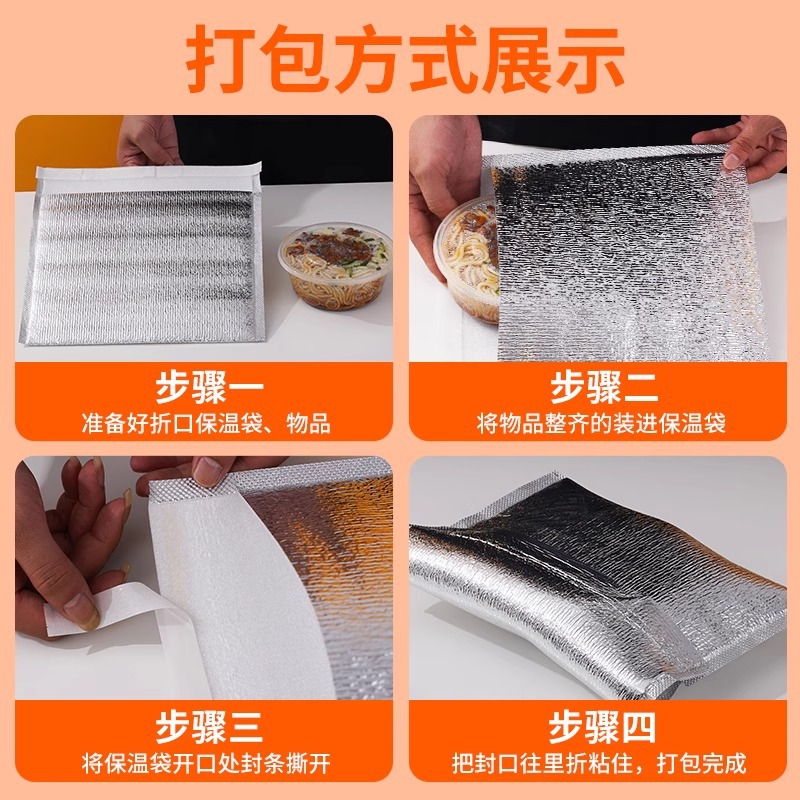 打包方式展示

步骤一
准备好折口保温袋、物品

步骤二
将物品整齐的装进保温袋

步骤三
将保温袋开口处封条撕开

步骤四
把封口往里折粘住，打包完成