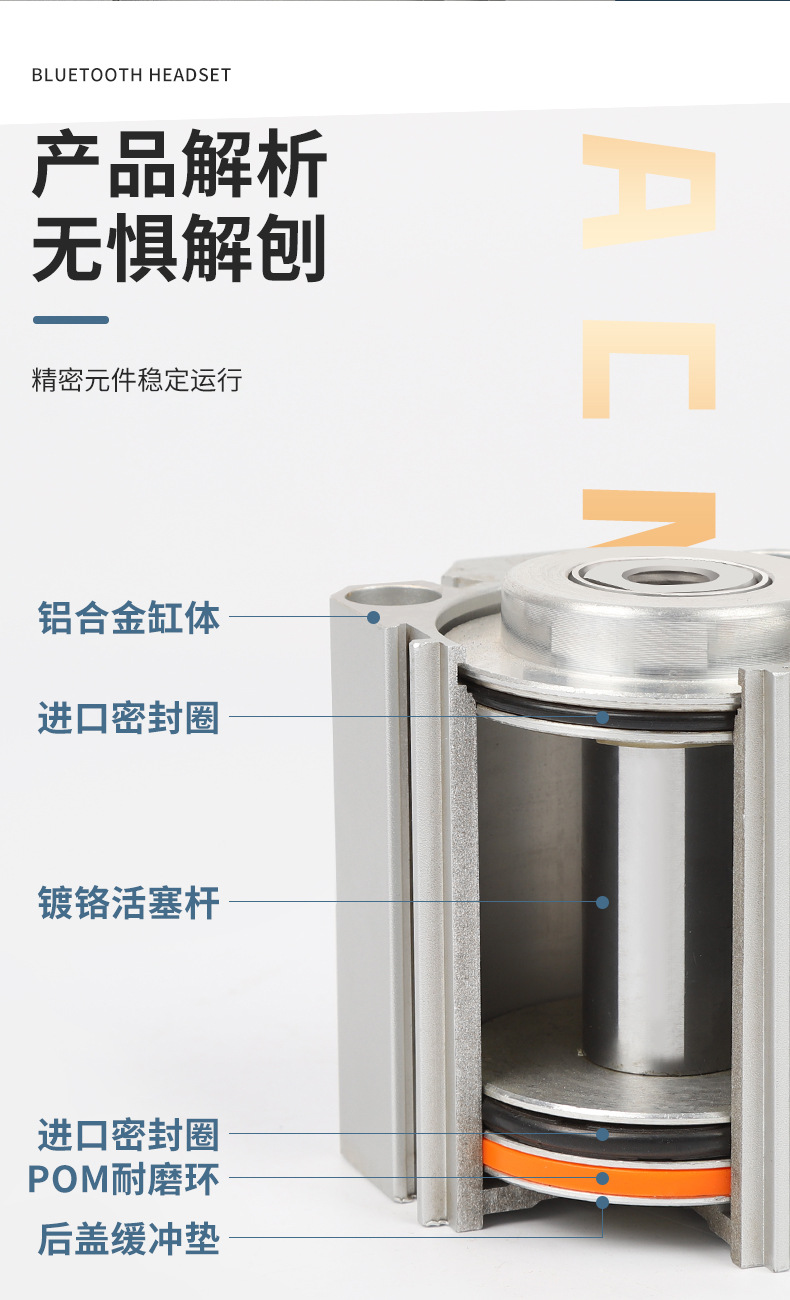 BLUETOOTH HEADSET

产品解析
无惧解刨

精密元件稳定运行

ACN

铝合金缸体

进口密封圈

镀铬活塞杆

进口密封圈

POM耐磨环

后盖缓冲垫