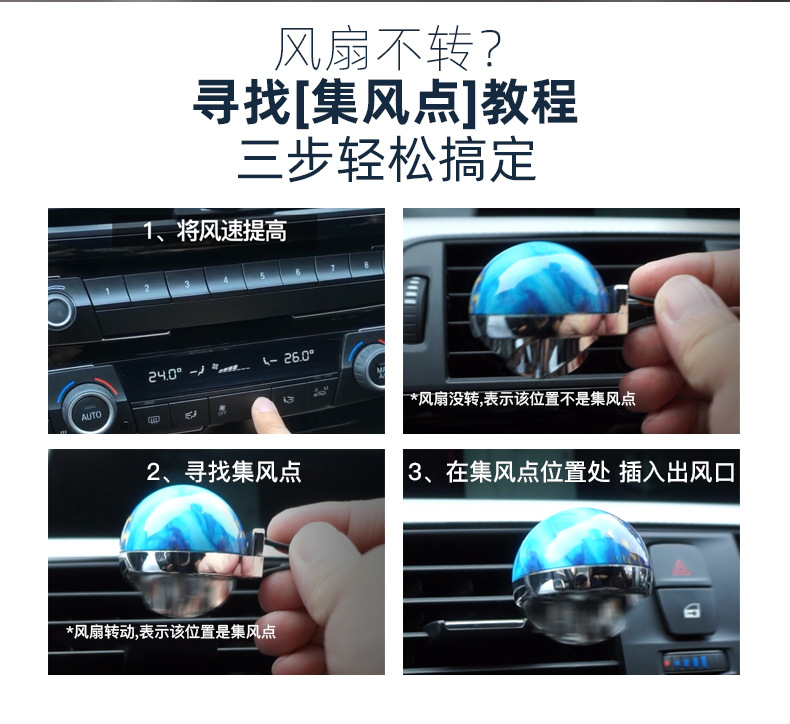 风扇不转?
寻找[集风点]教程
三步轻松搞定

1、将风速提高

1 2 3 4 5 6 7 8

24.0° 26.0°

AUTO

*风扇没转,表示该位置不是集风点

2、寻找集风点

*风扇转动,表示该位置是集风点

3、在集风点位置处 插入出风口