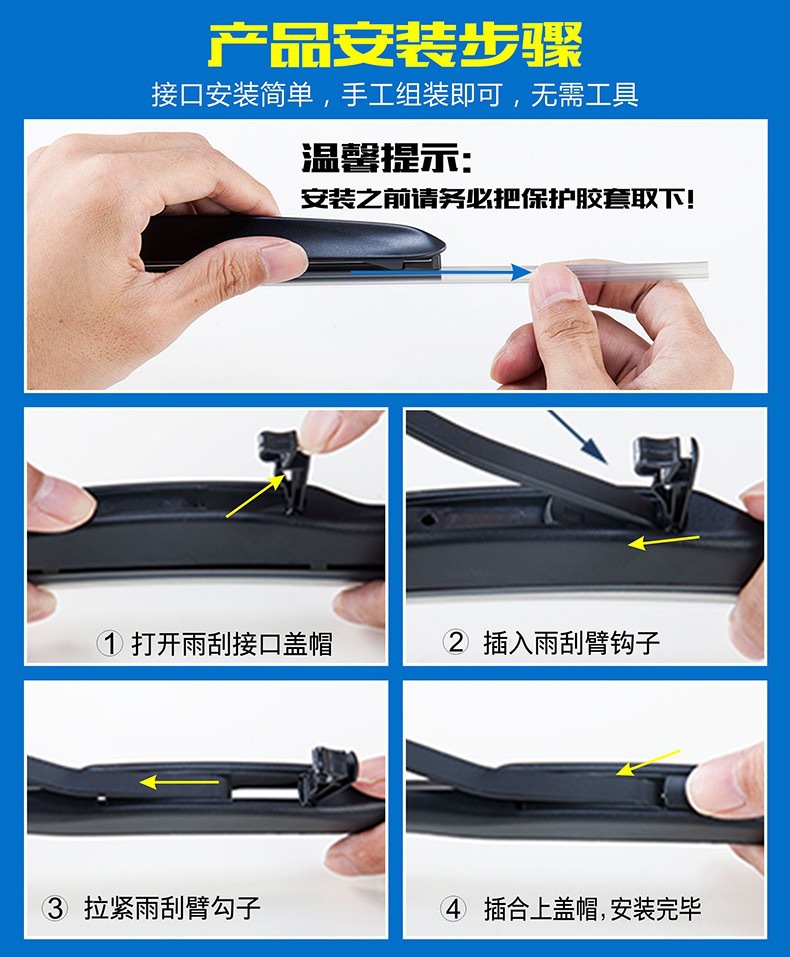 产品安装步骤

接口安装简单，手工组装即可，无需工具

温馨提示：
安装之前请务必把保护胶套取下！

① 打开雨刮接口盖帽

② 插入雨刮臂钩子

③ 拉紧雨刮臂勾子

④ 插合上盖帽，安装完毕